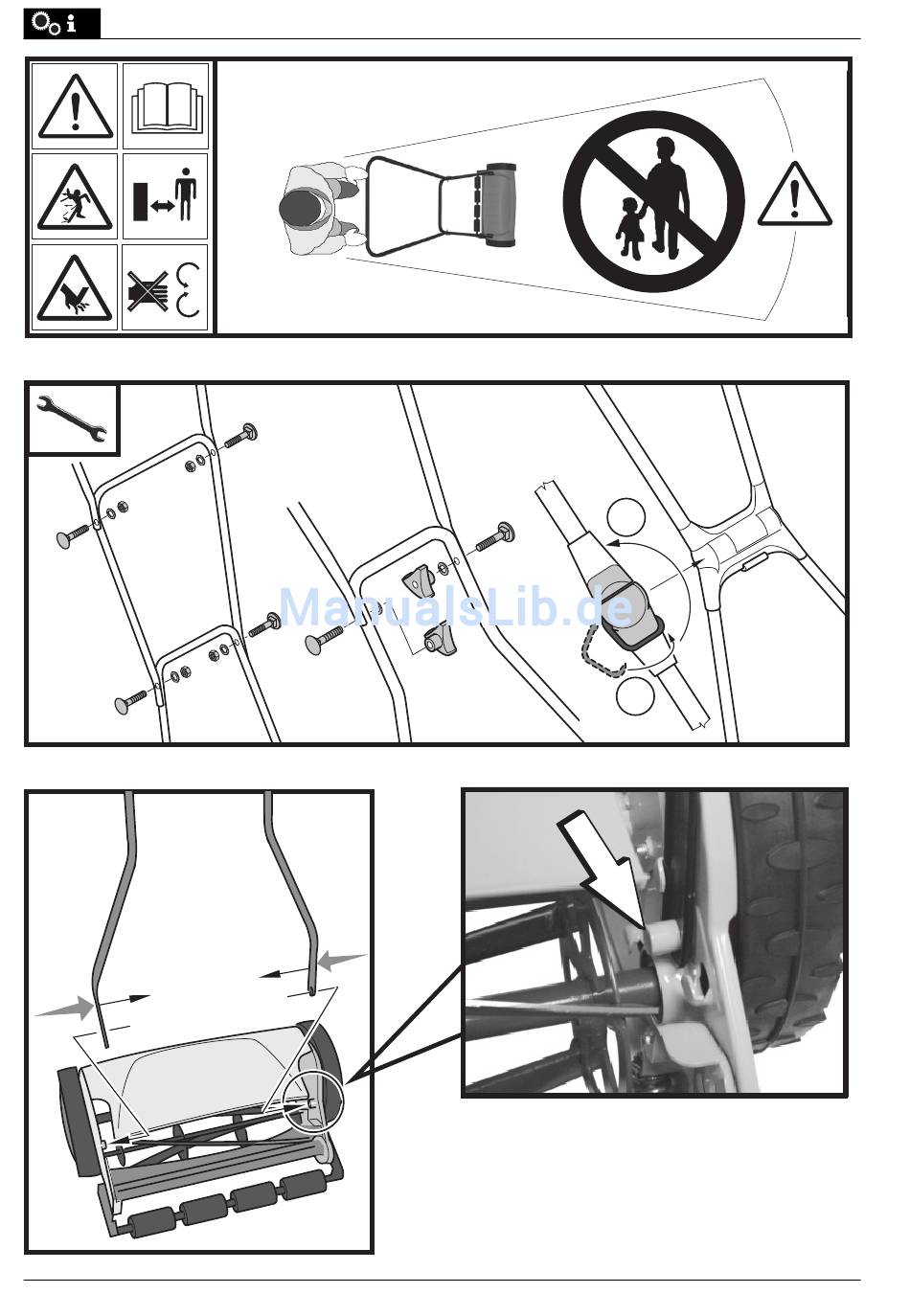 ManualsLib.de