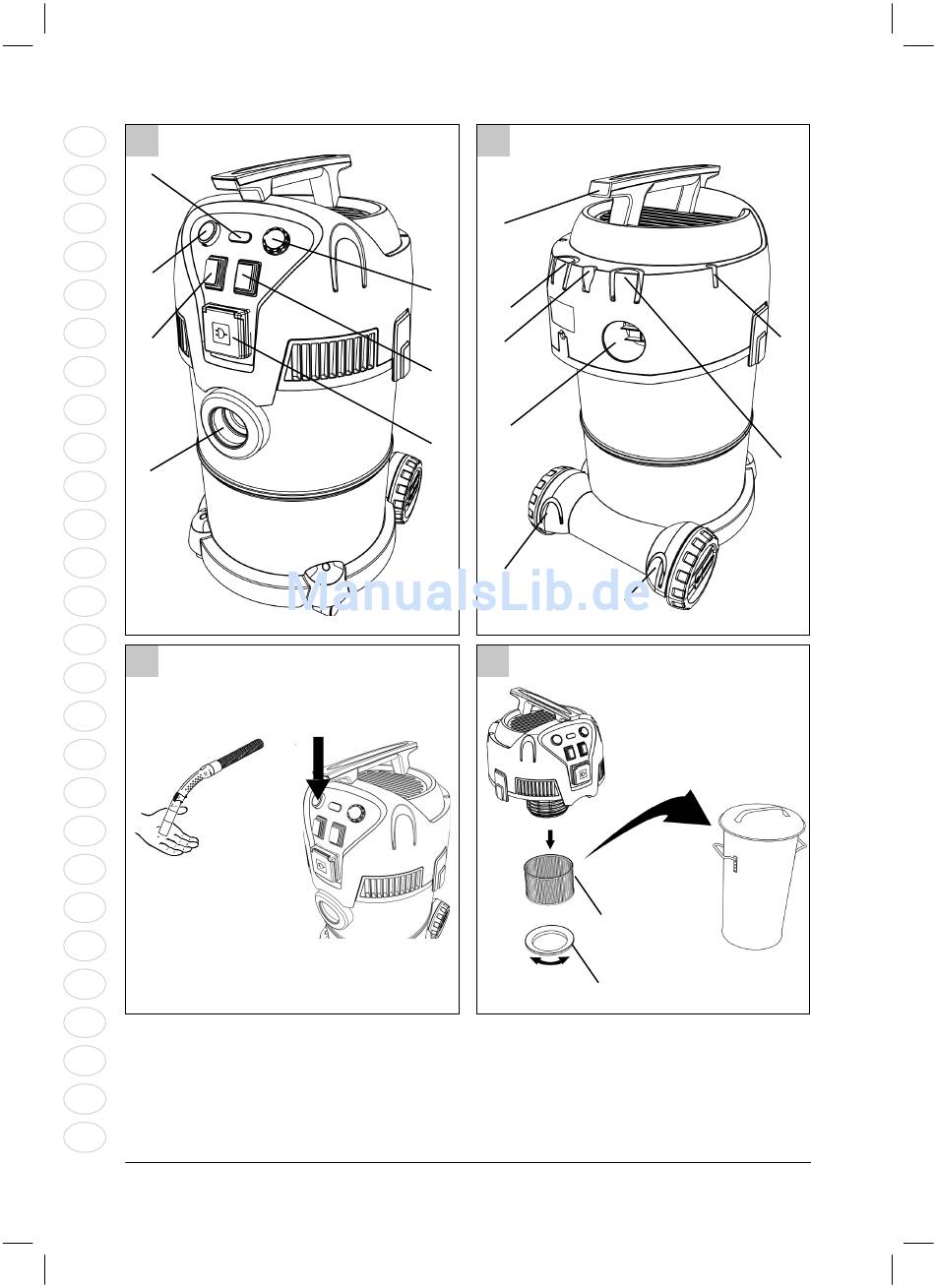 ManualsLib.de