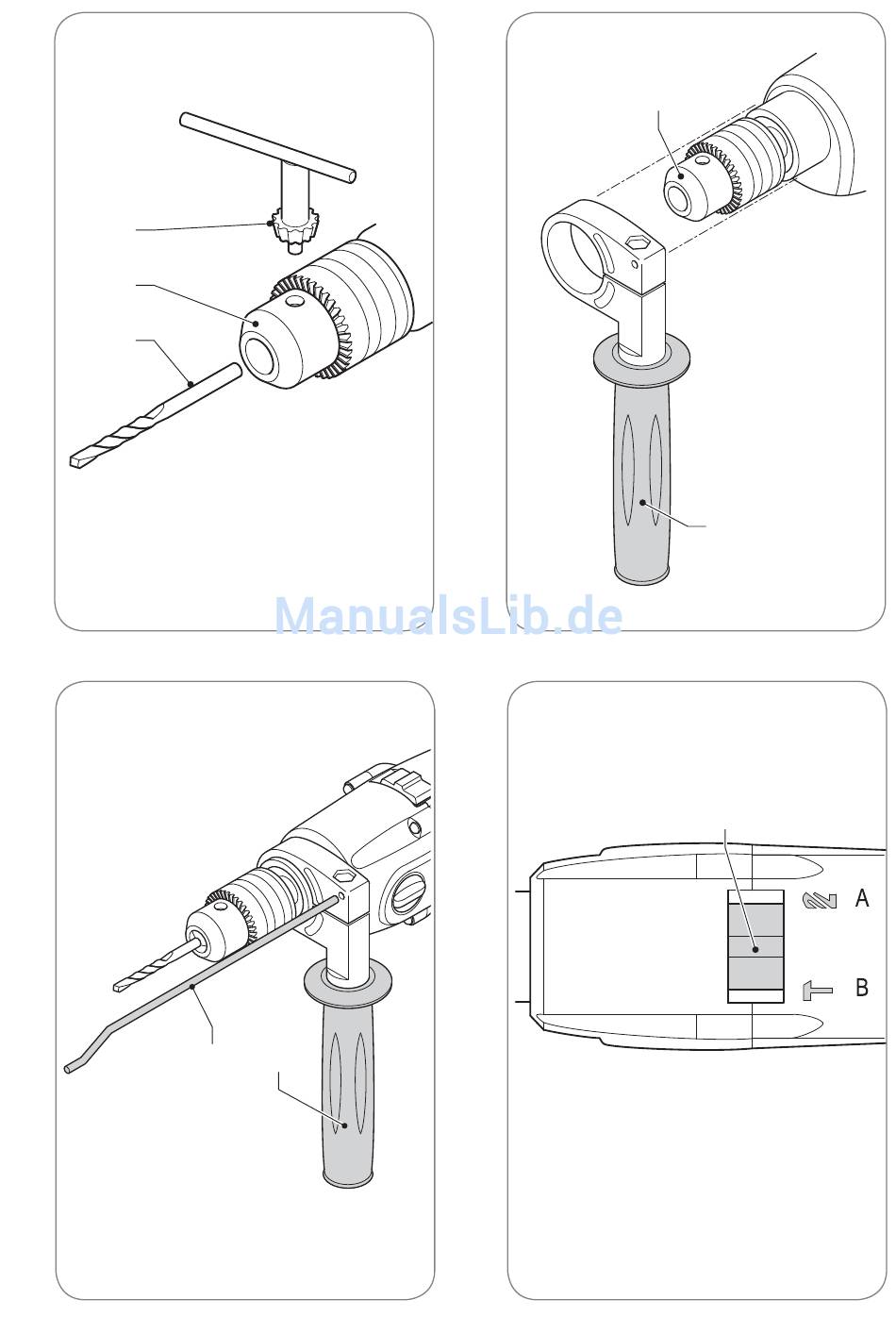 ManualsLib.de

A

B