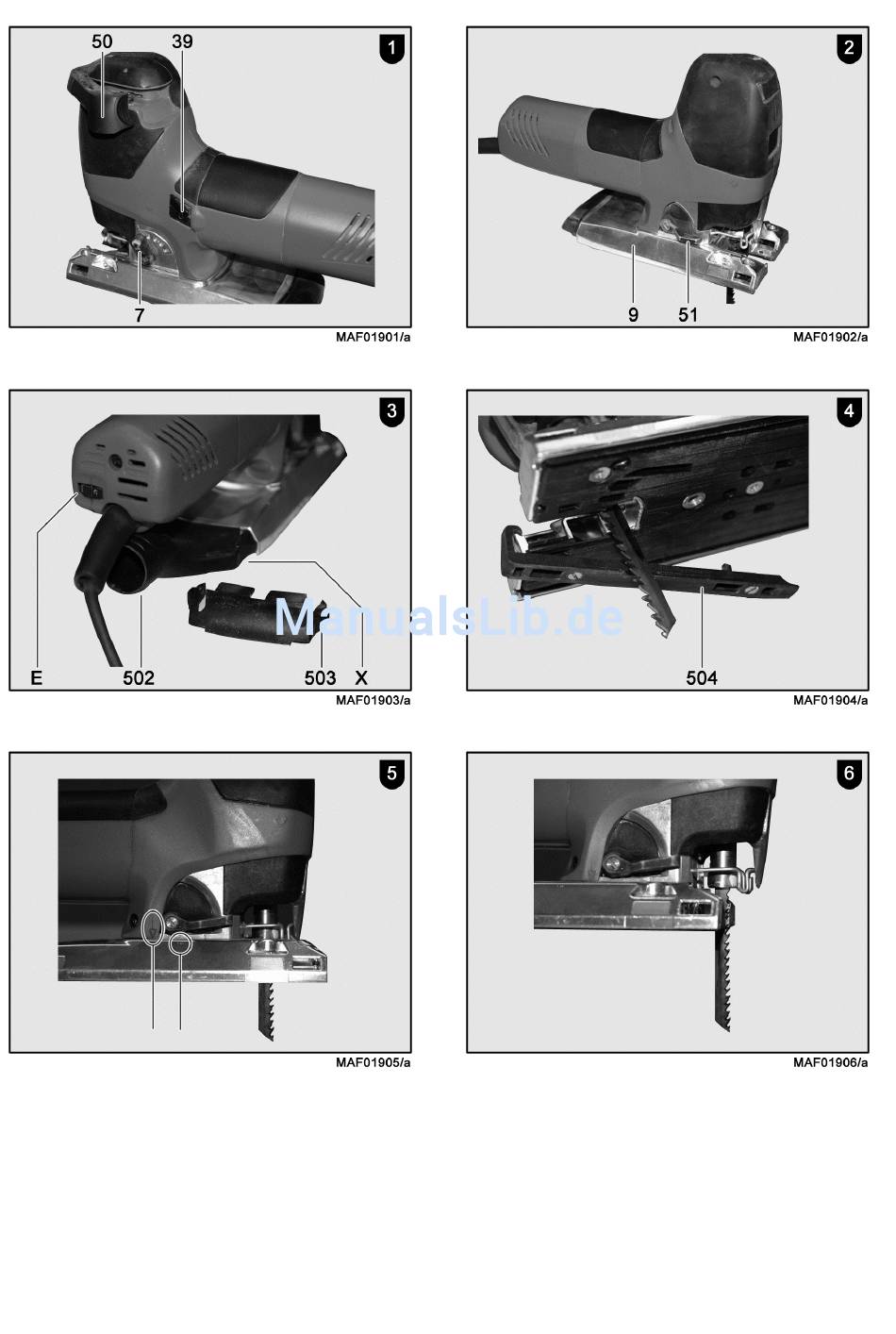 50 39 1

7

MAF01901/a

2

9 51

MAF01902/a

3

E 502 503 X

MAF01903/a

4

504

MAF01904/a

ManualsLib.de

5

MAF01905/a

6

MAF01906/a