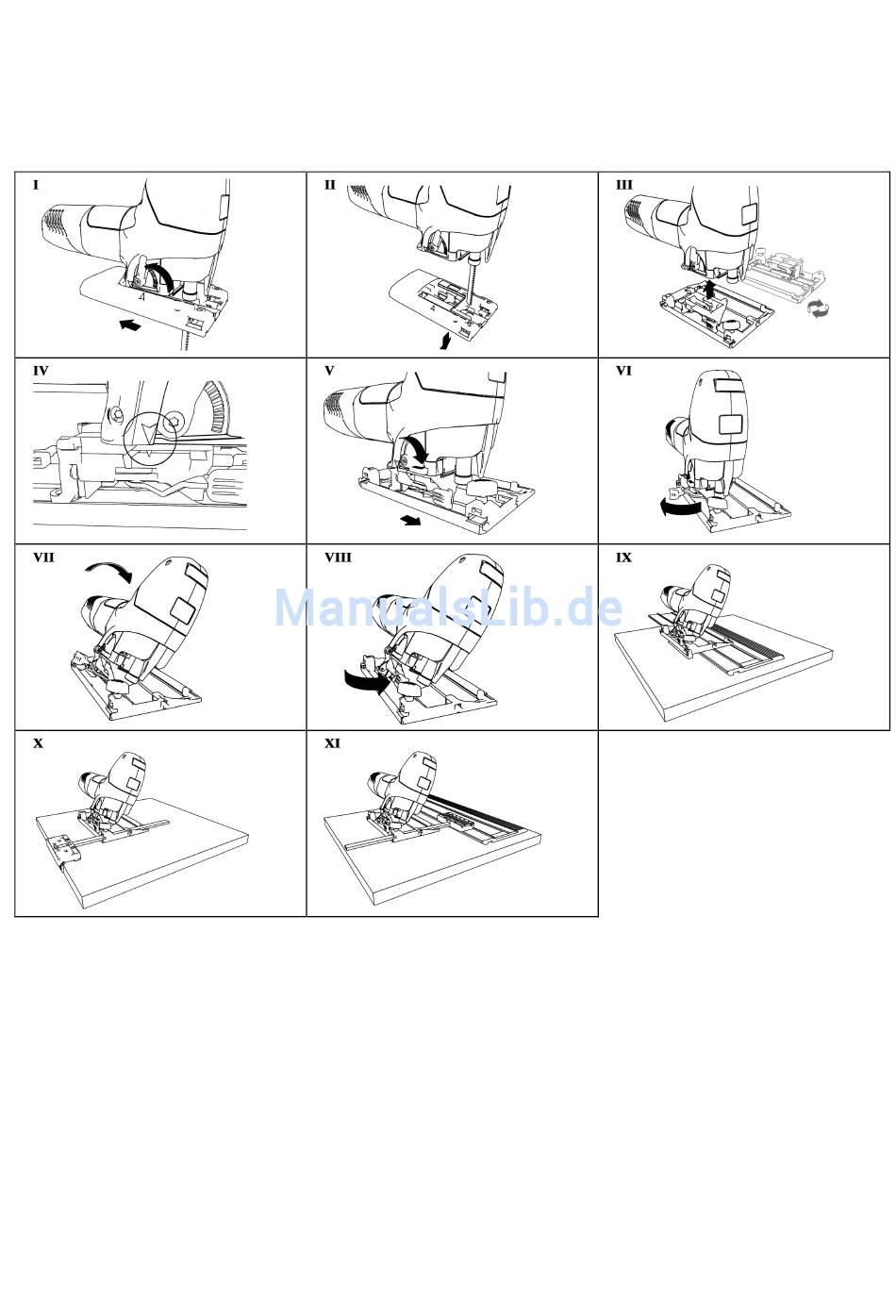 I

II

III

IV

V

VI

VII

VIII

IX

X

XI

ManualsLib.de