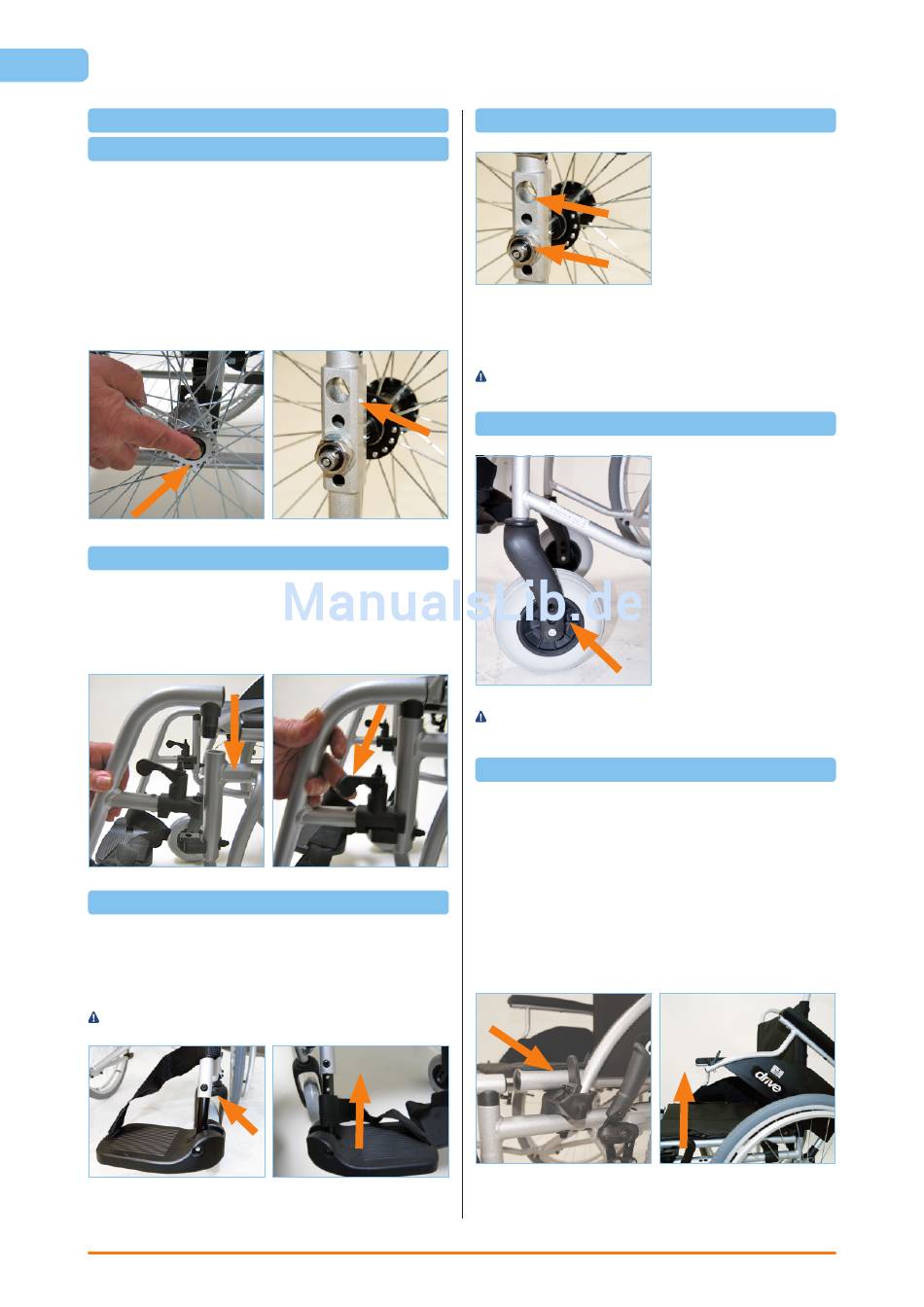 ManualsLib.de

drive