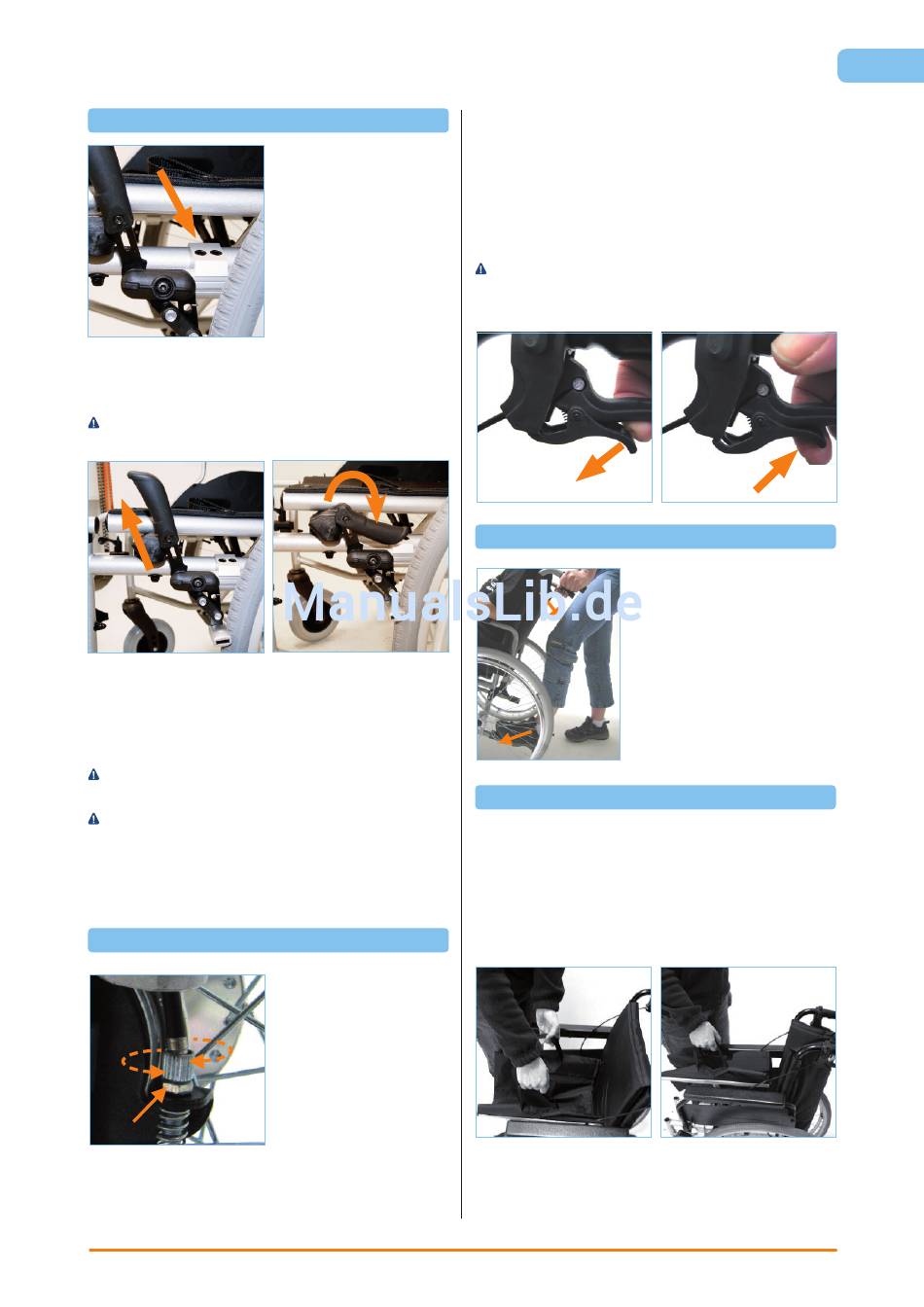 ManualsLib.de