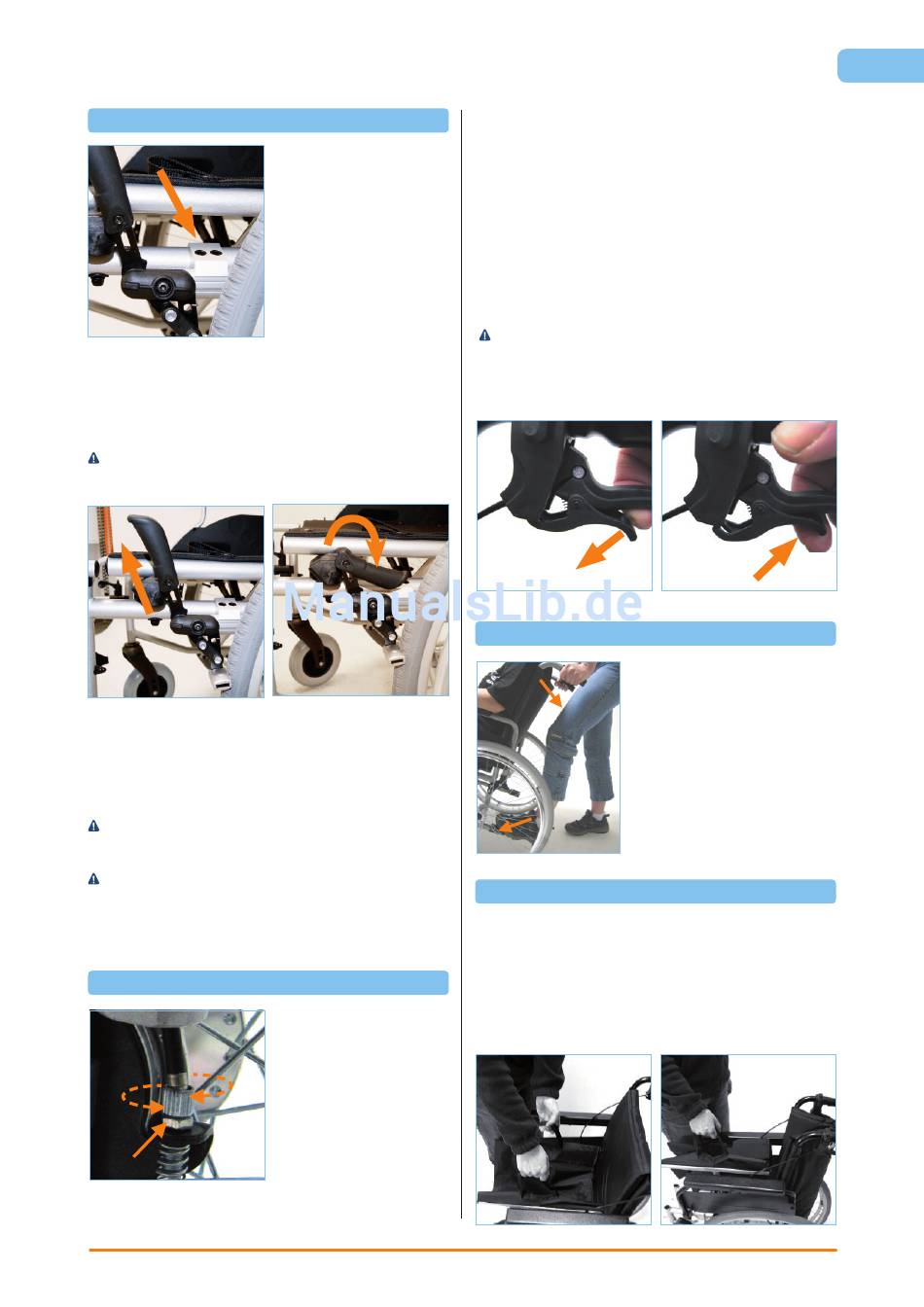 ManualsLib.de