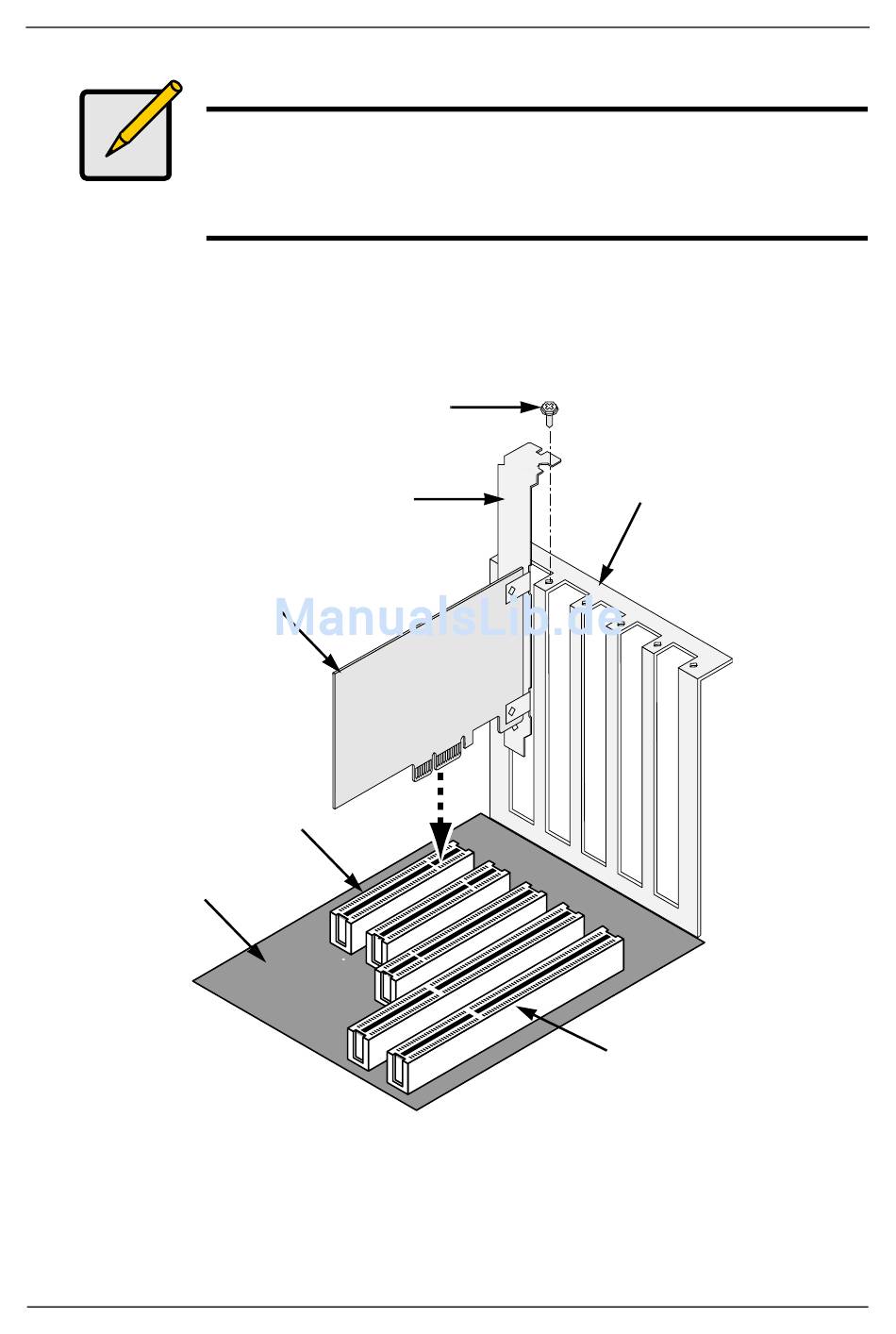 ManualsLib.de