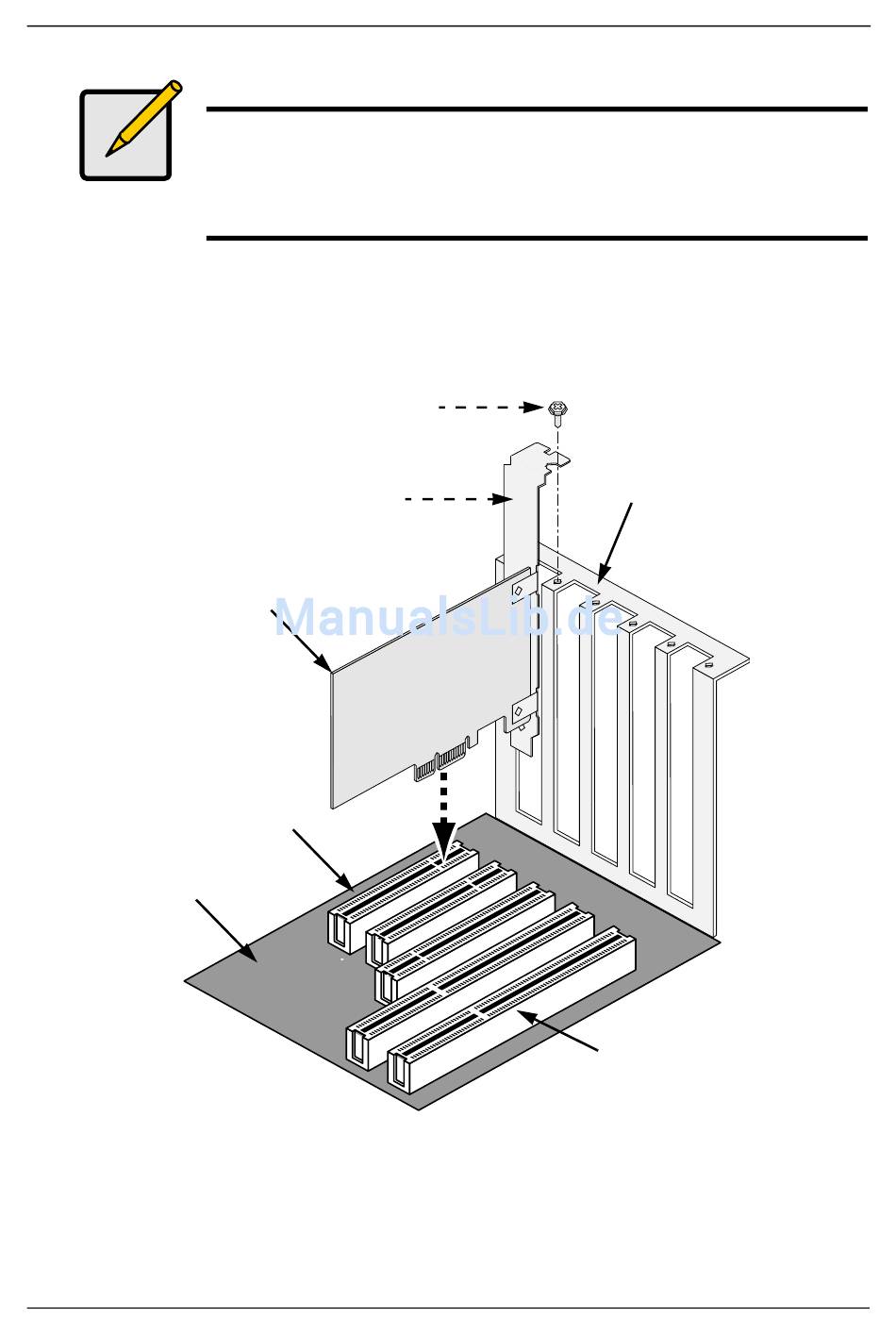 ManualsLib.de