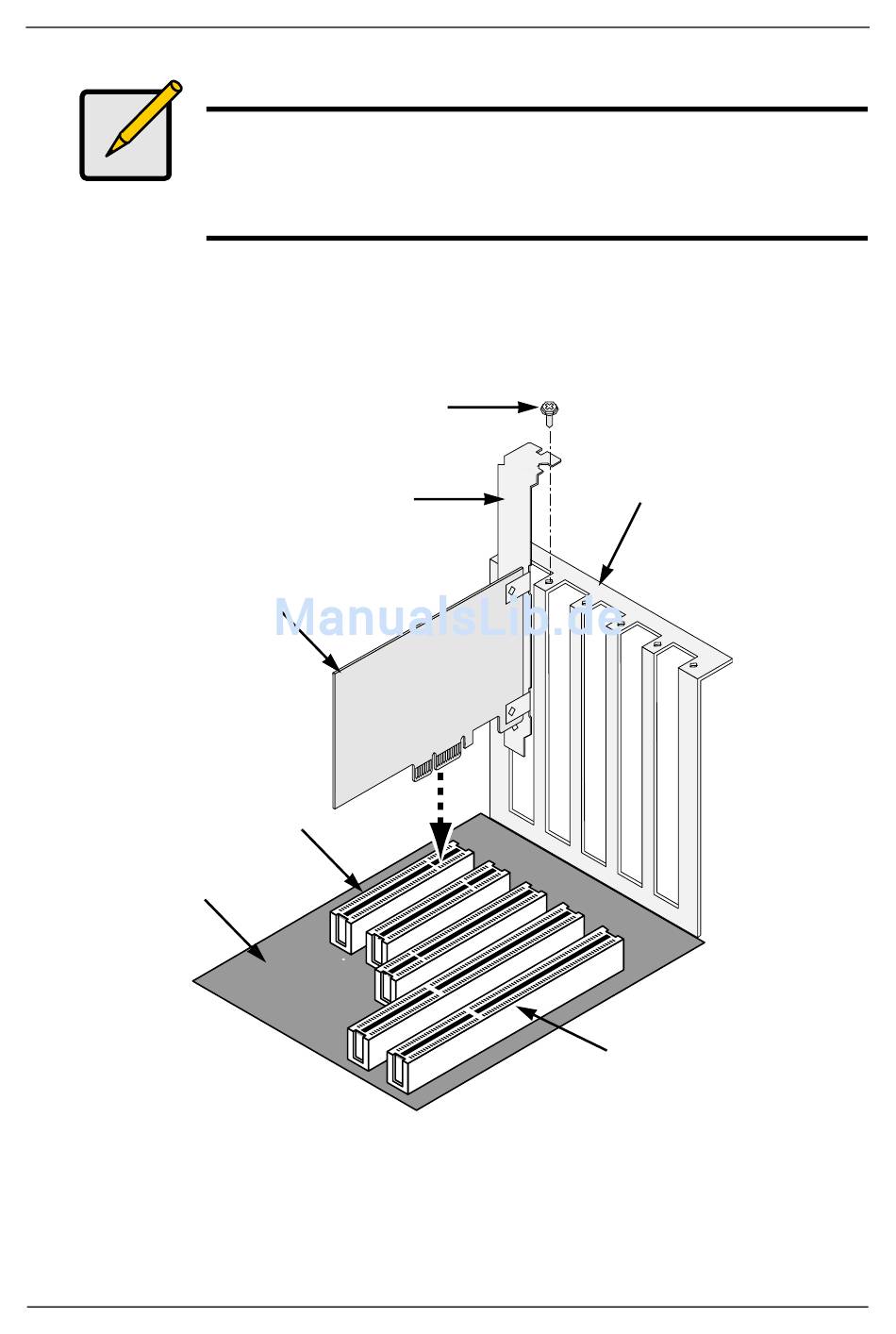 ManualsLib.de