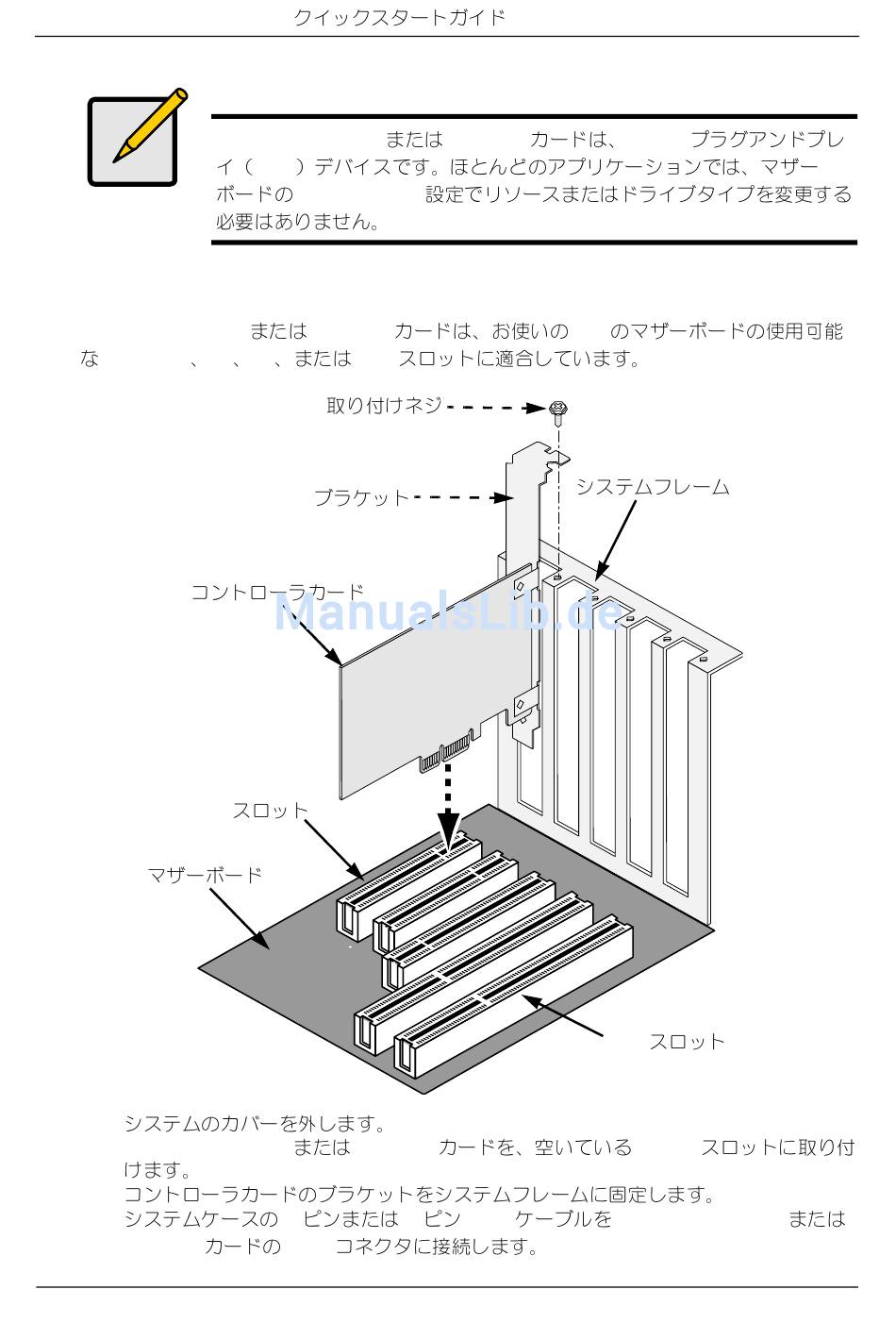 クイックスタートガイド

または カードは、 プラグアンドプレイ（ ）デバイスです。ほとんどのアプリケーションでは、マザーボードの 設定でリソースまたはドライブタイプを変更する必要はありません。

または カードは、お使いの のマザーボードの使用可能な 、 、 、または スロットに適合しています。

取り付けネジ
ブラケット
システムフレーム
コントローラカード
ManualsLib.de
スロット
マザーボード
スロット

システムのカバーを外します。
または カードを、空いている スロットに取り付けます。
コントローラカードのブラケットをシステムフレームに固定します。
システムケースの ピンまたは ピン ケーブルを または カードの コネクタに接続します。