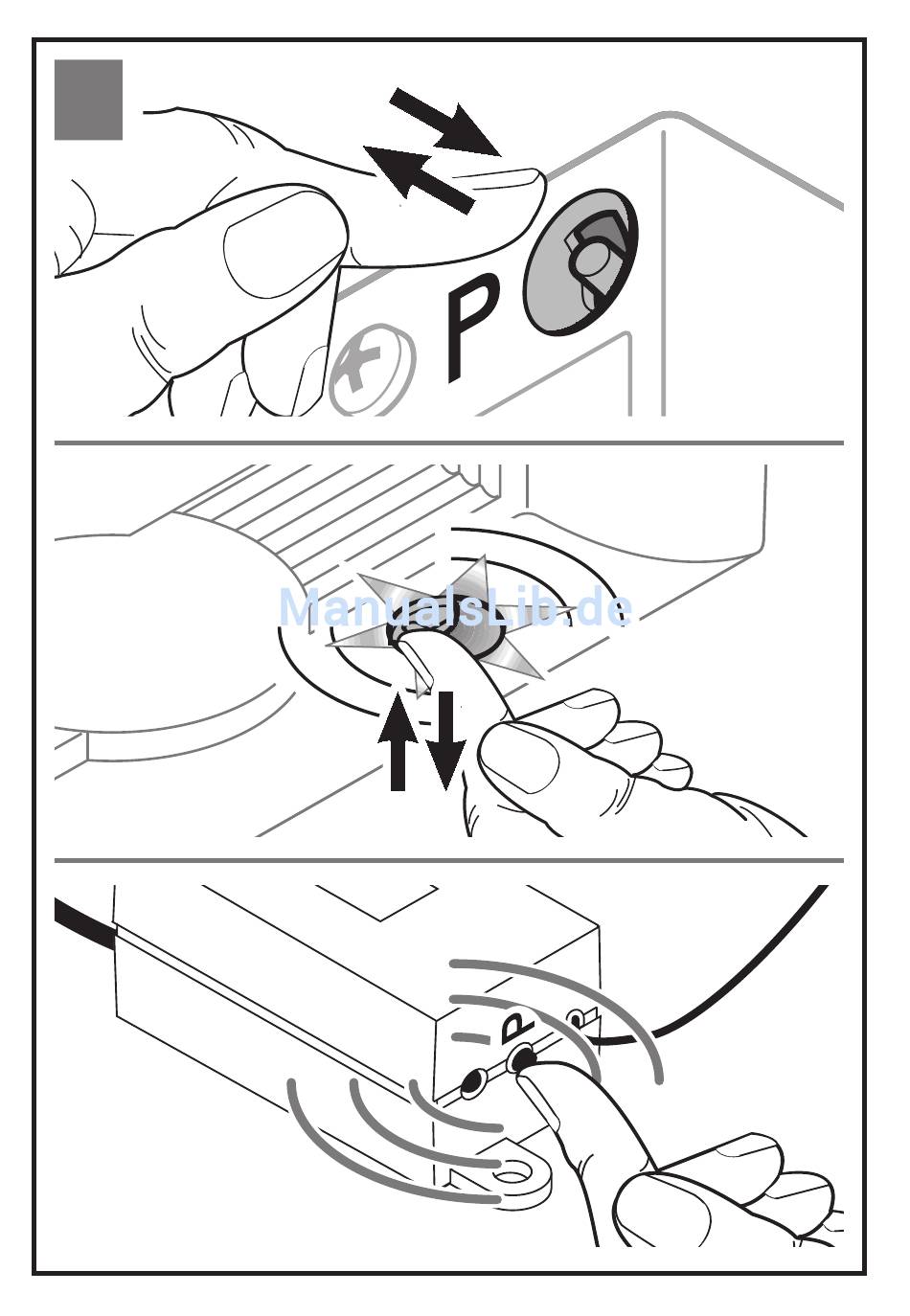 P

ManualsLib.de

P