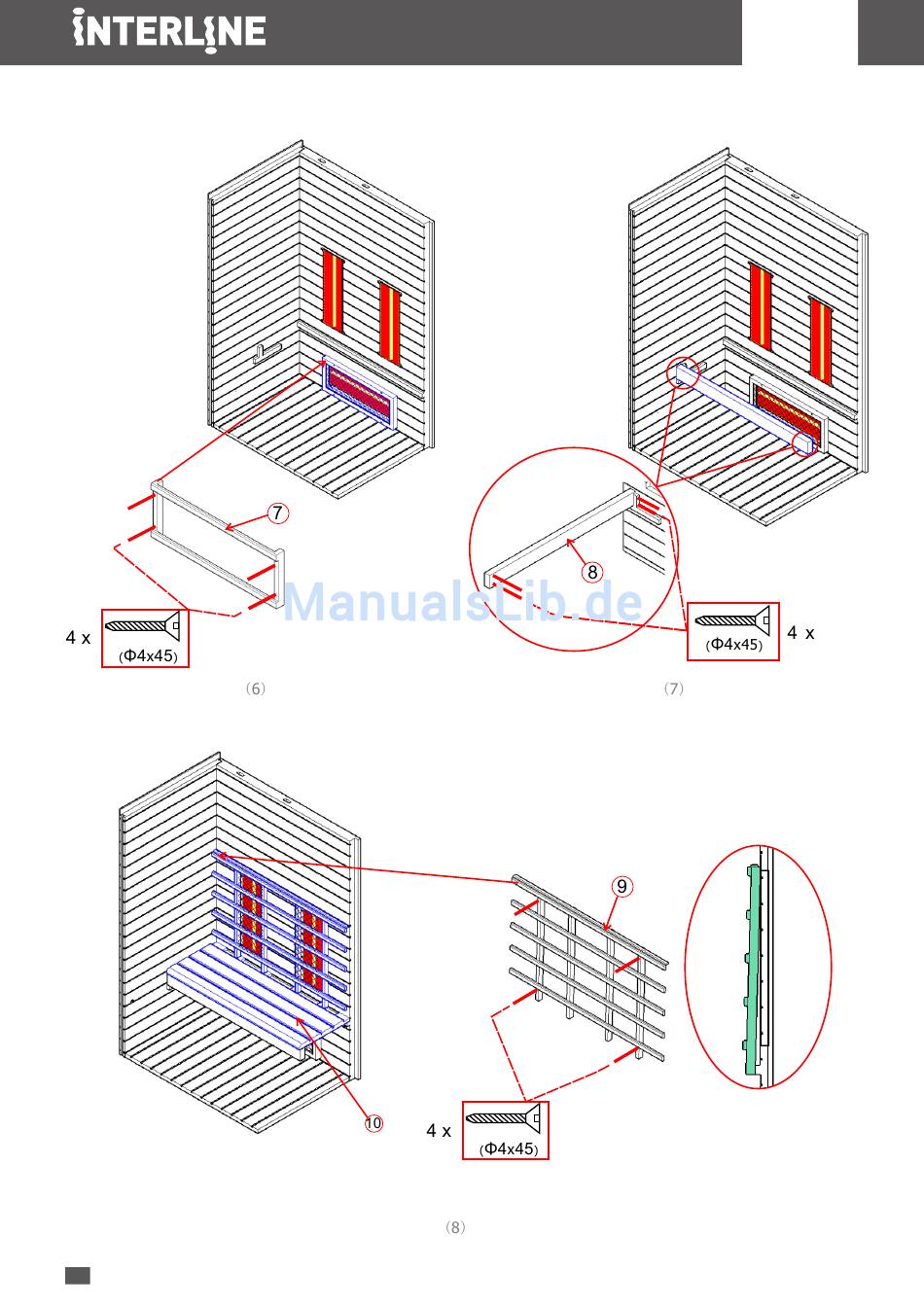 INTERLINE

7

4 x

(Φ4x45)

(6)

8

(Φ4x45)

4 x

(7)

ManualsLib.de

9

10

4 x

(Φ4x45)

(8)