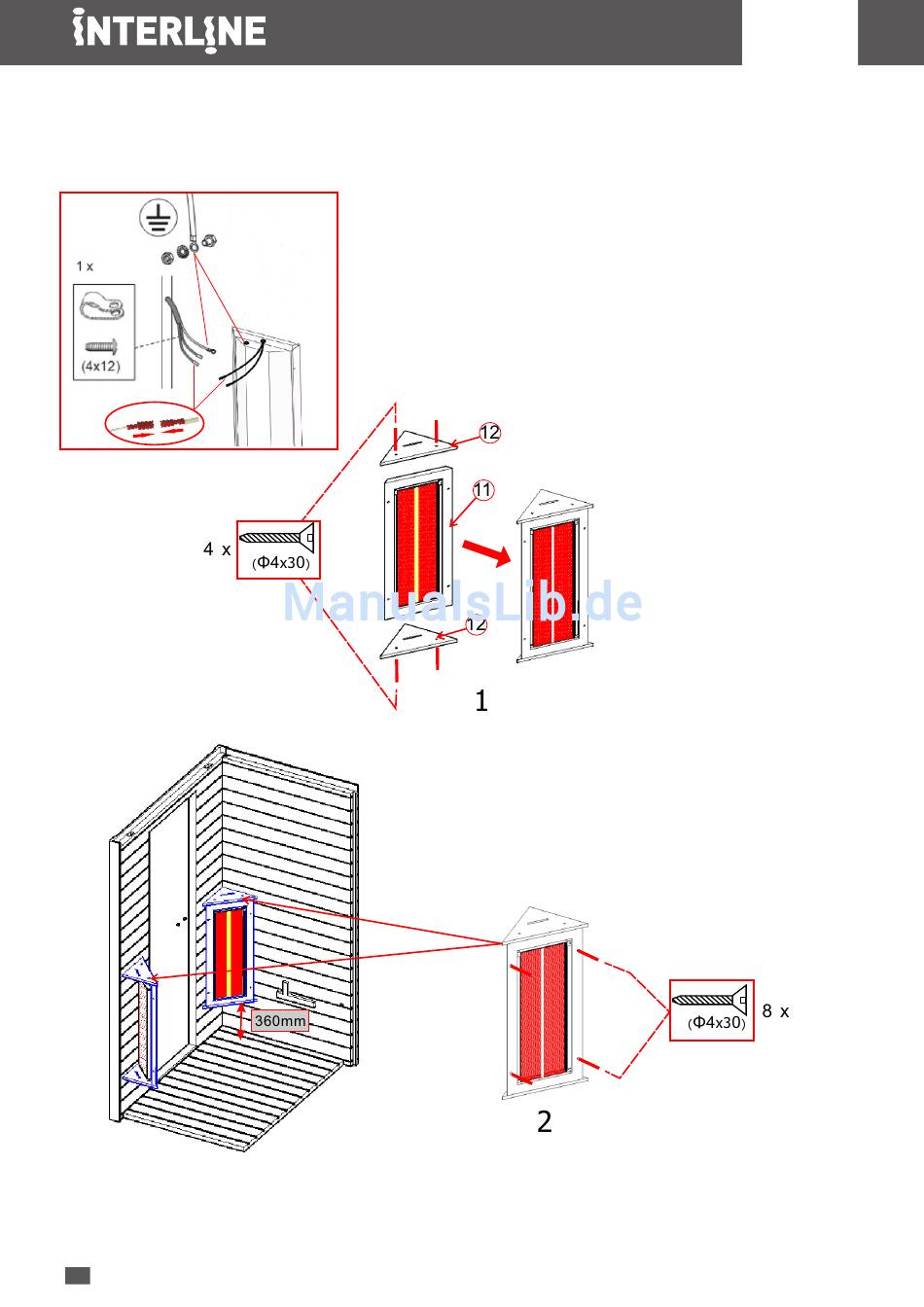 INTERLINE

1 x

(4x12)

12

11

4 x

(Φ4x30)

ManualsLib.de

12

1

360mm

8 x

(Φ4x30)

2