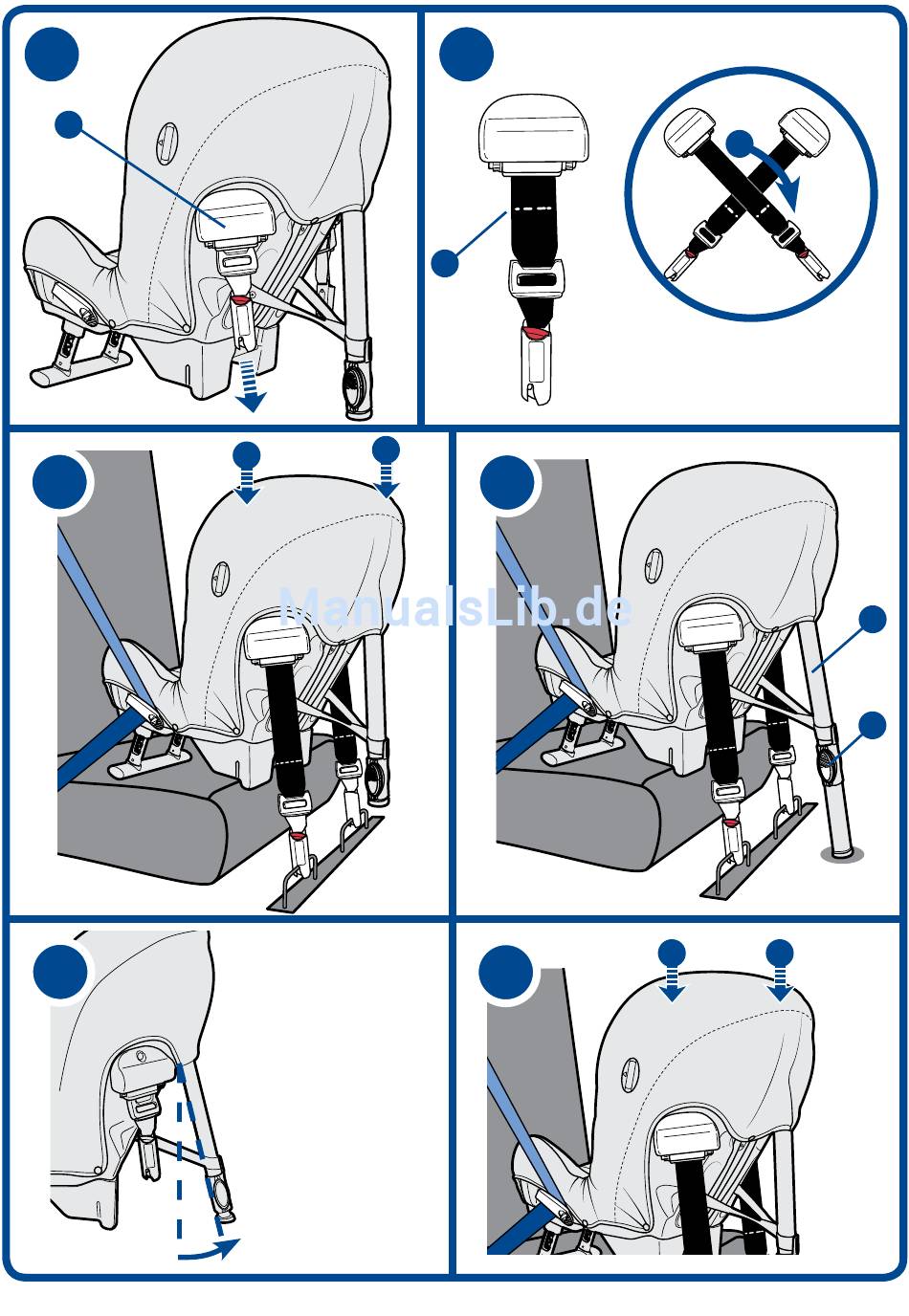 ManualsLib.de