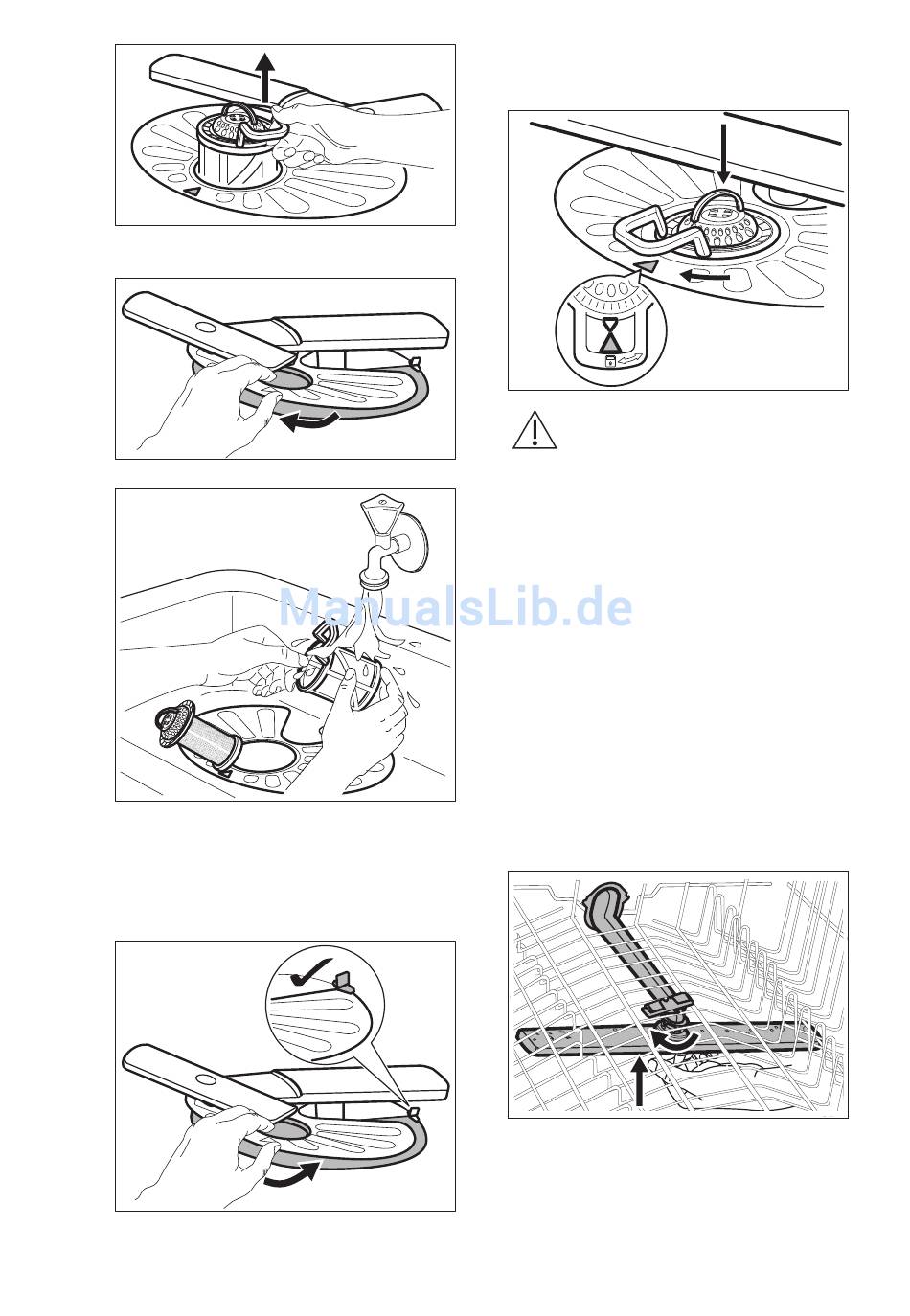 ManualsLib.de