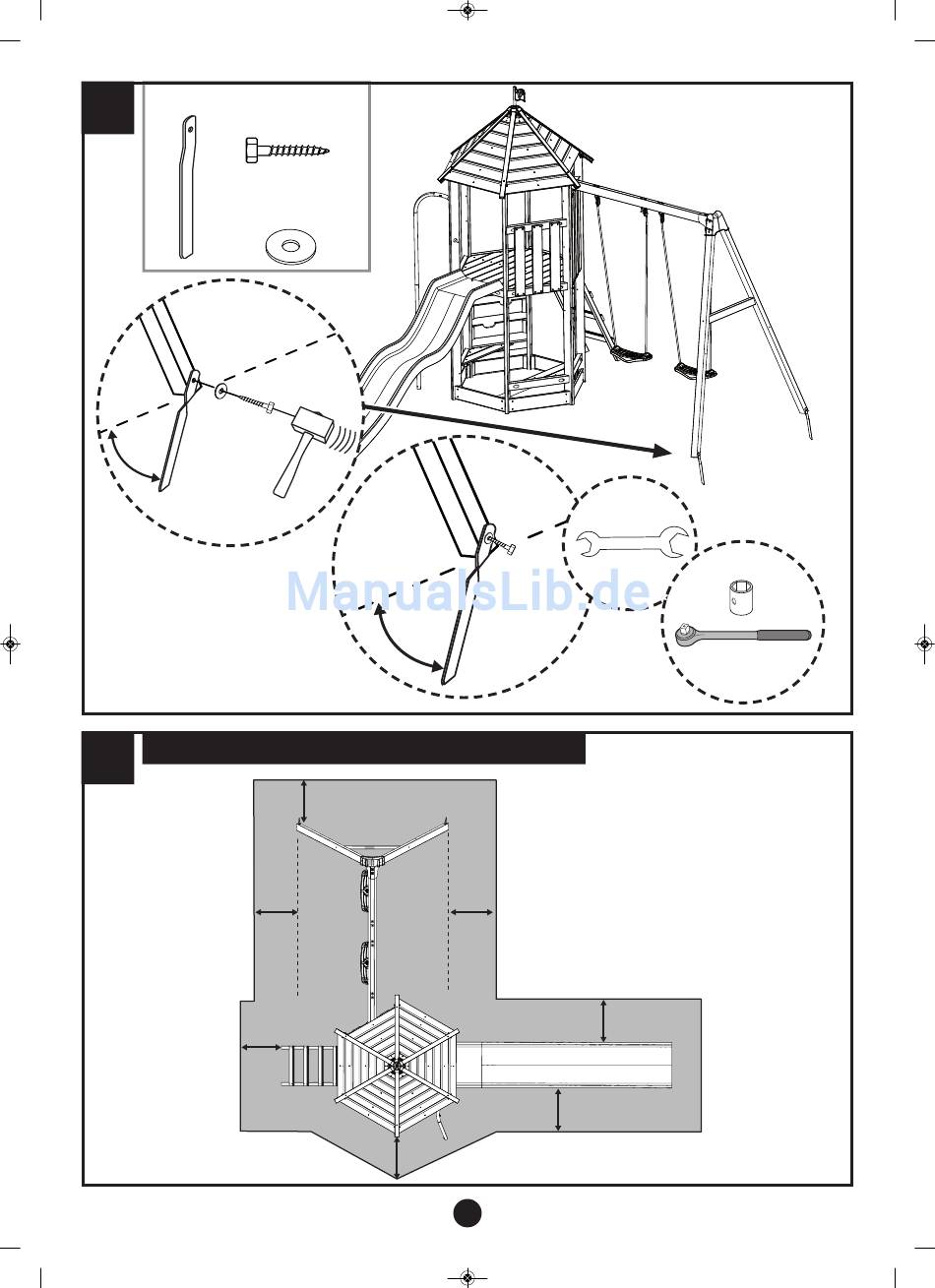 ManualsLib.de