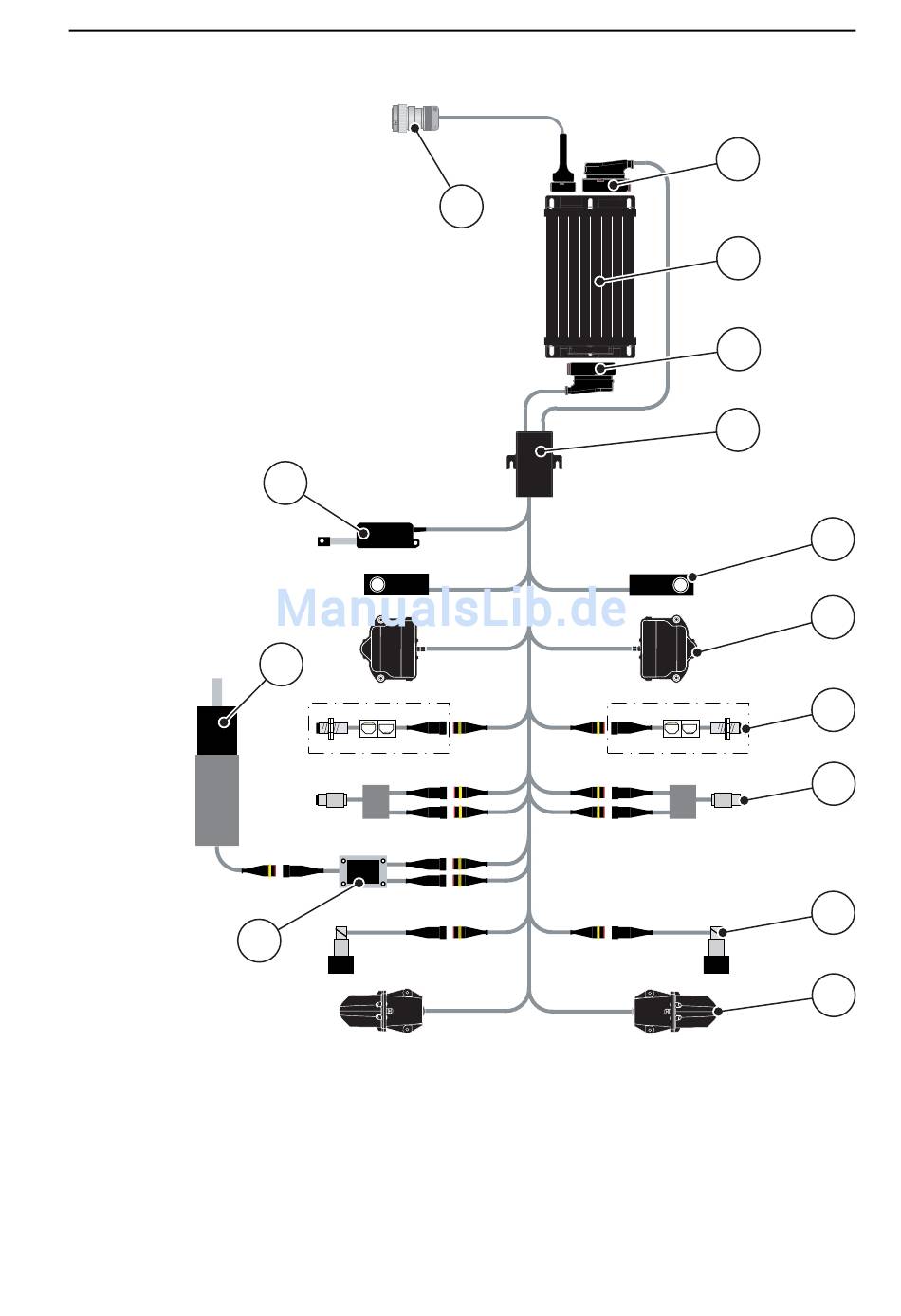 ManualsLib.de