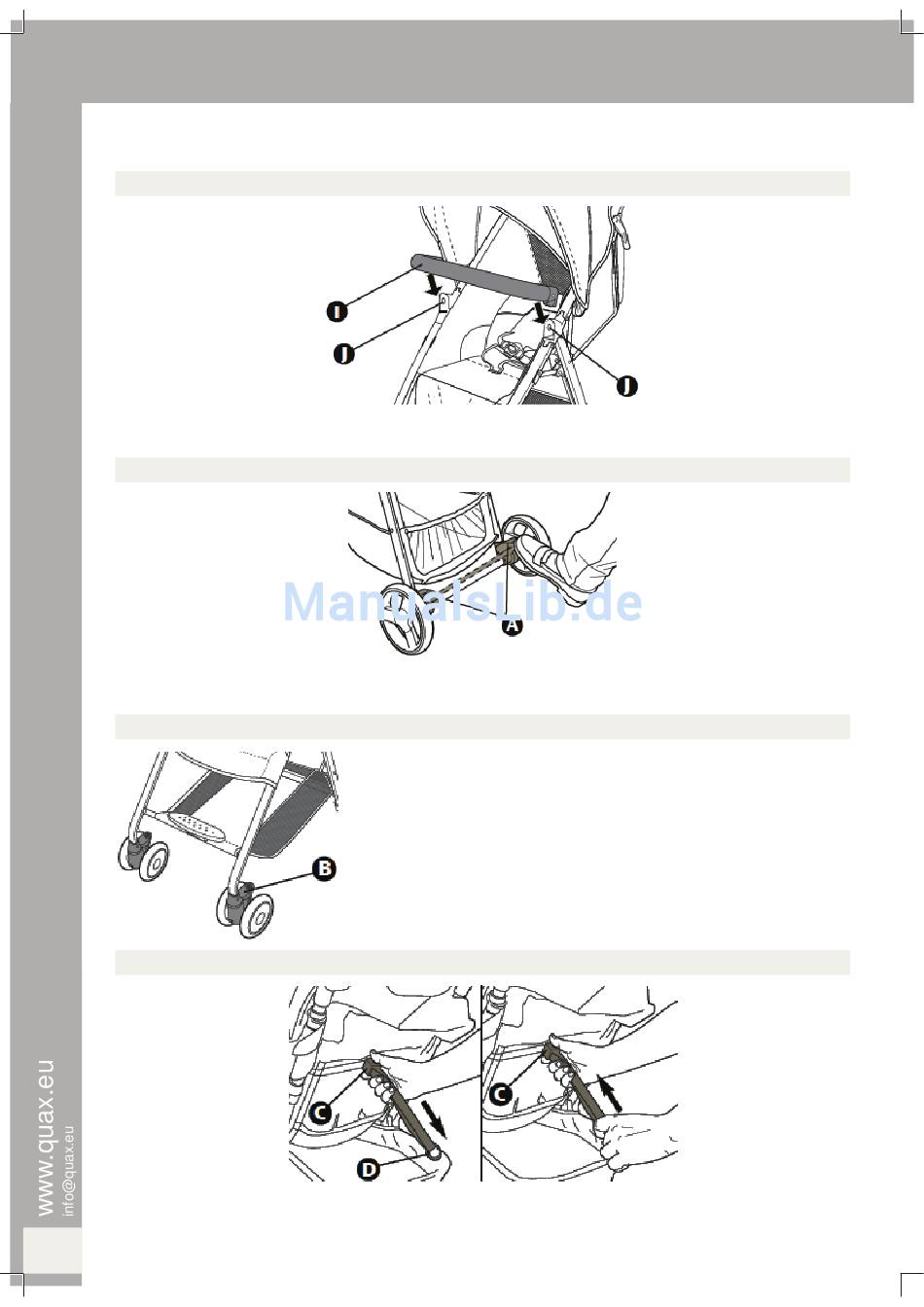 I
J
J

ManualsLib.de
A

B

C
D
C

www.quax.eu
info@quax.eu