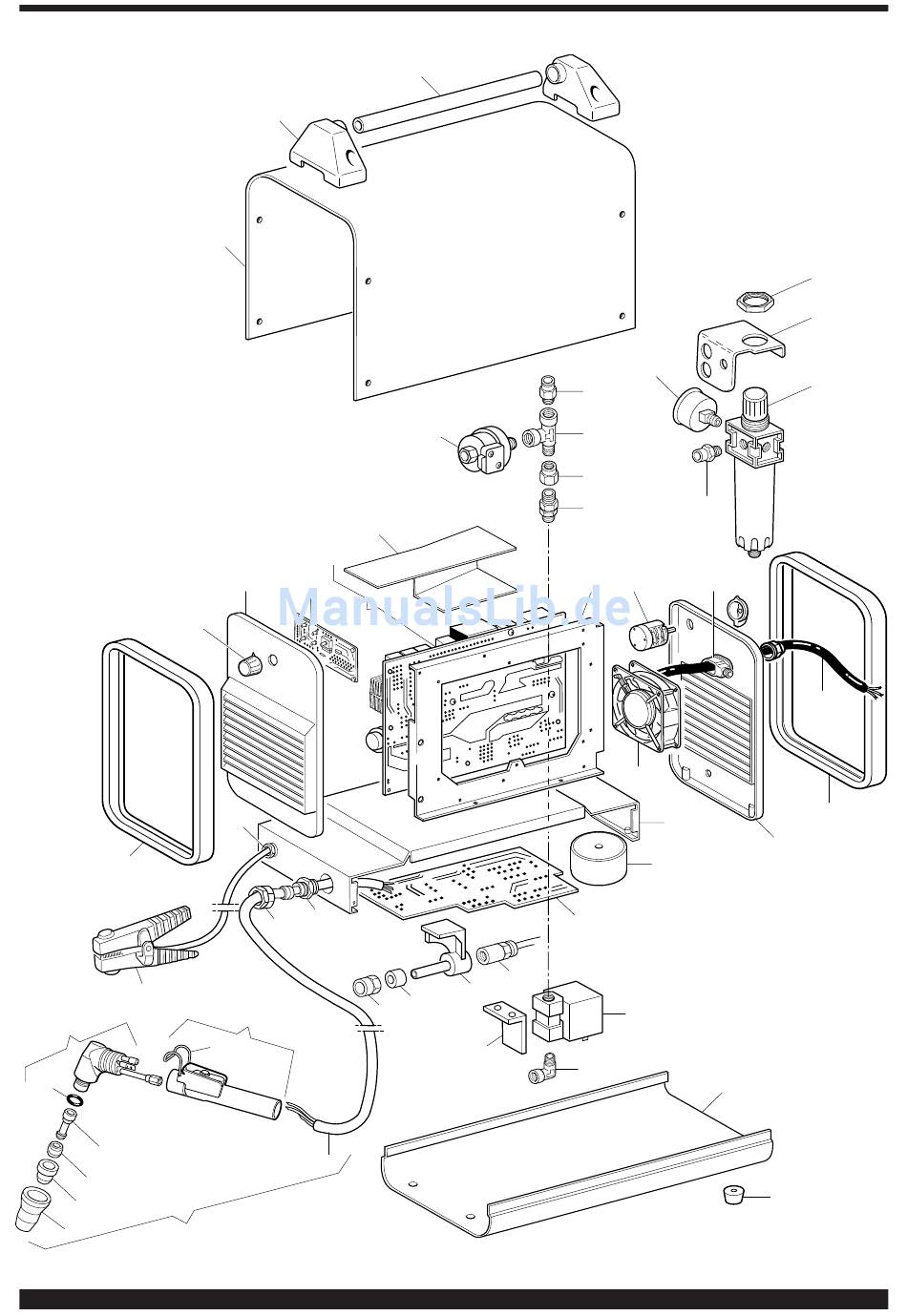 ManualsLib.de