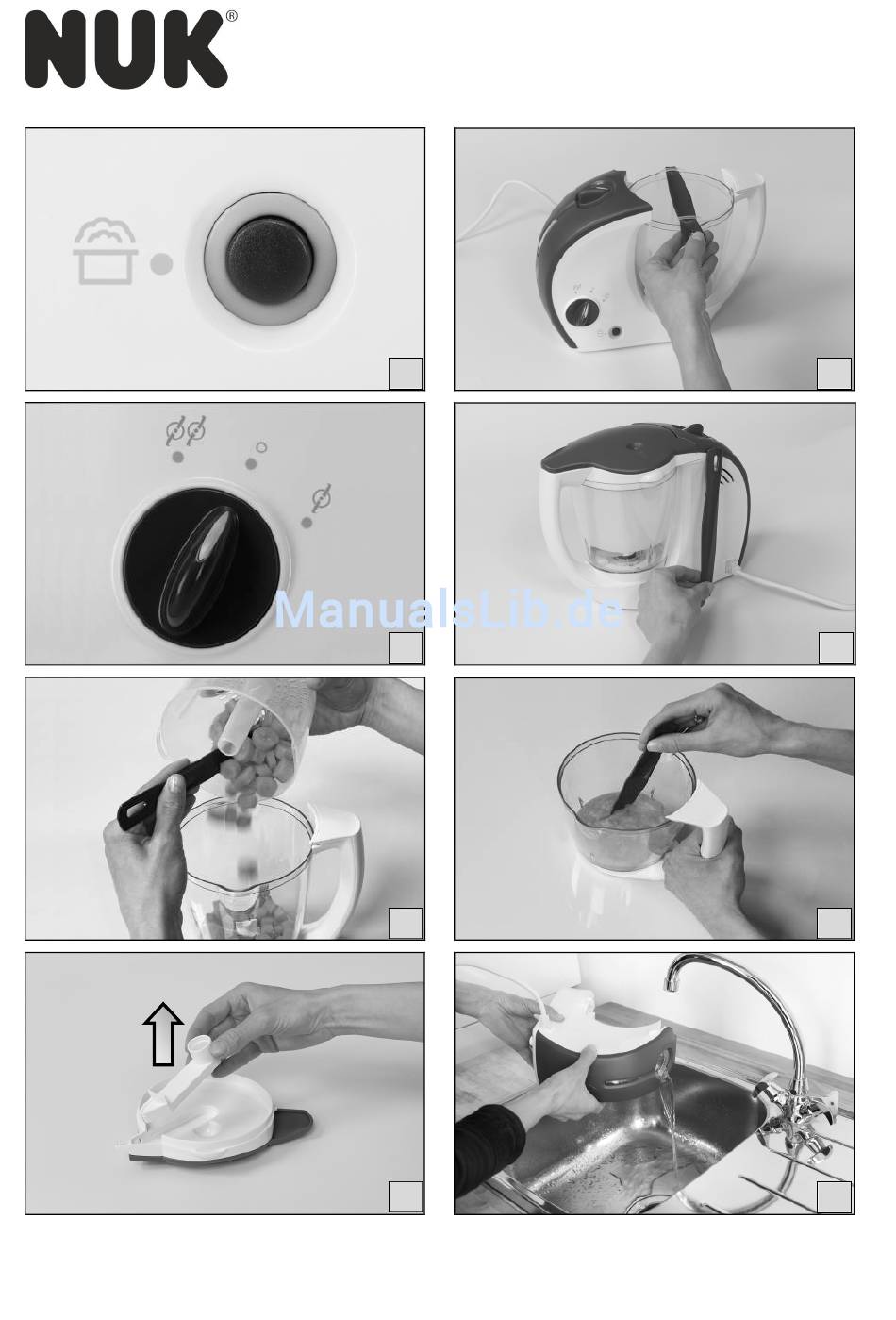 NUK®

ManualsLib.de