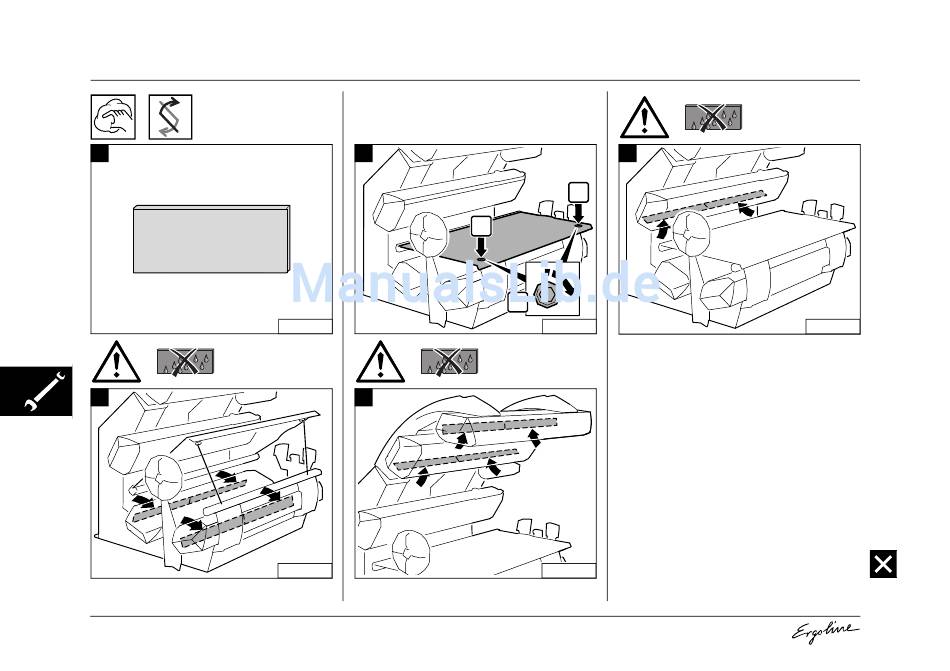 ManualsLib.de

Ergoline