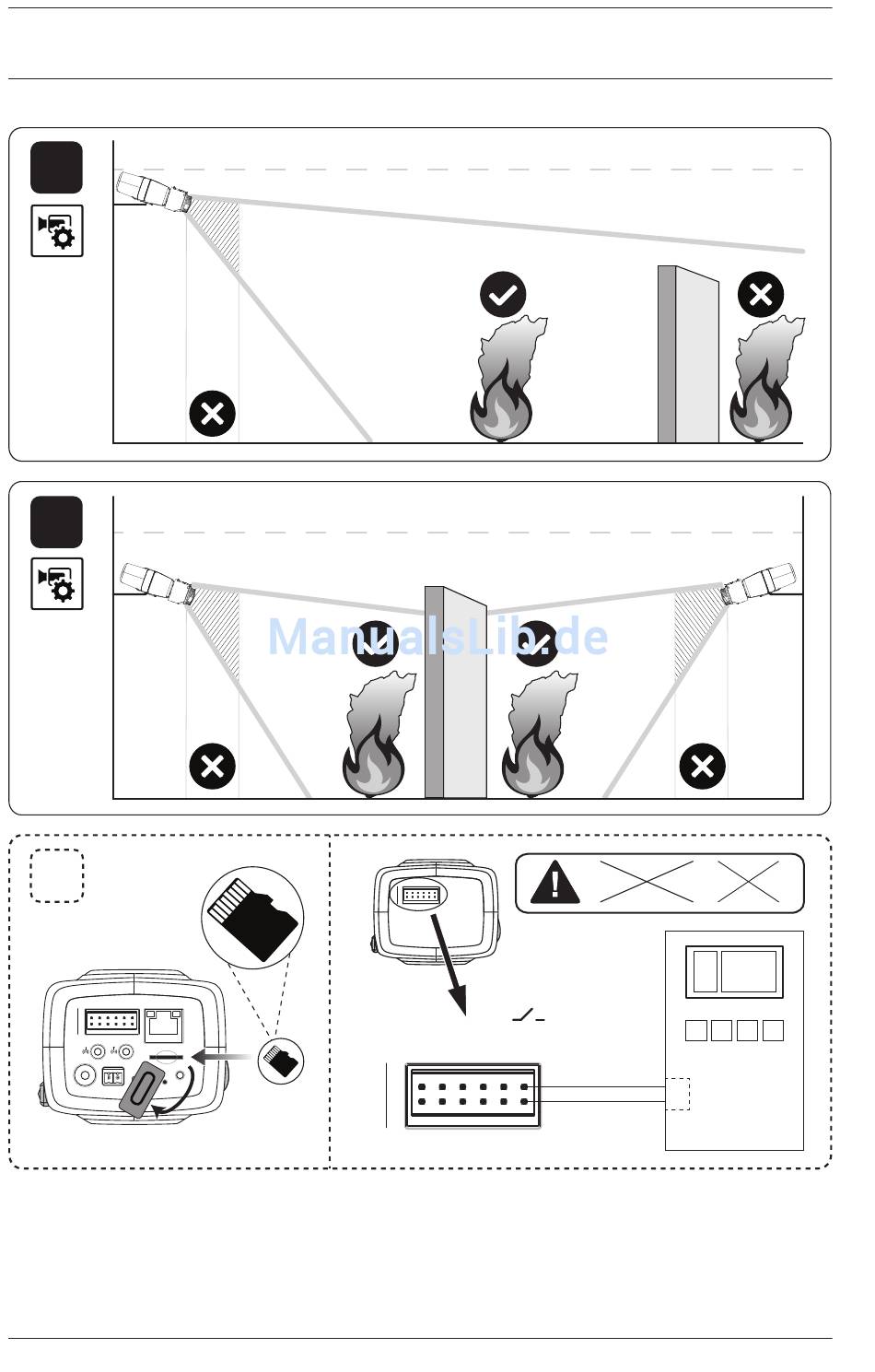 ManualsLib.de