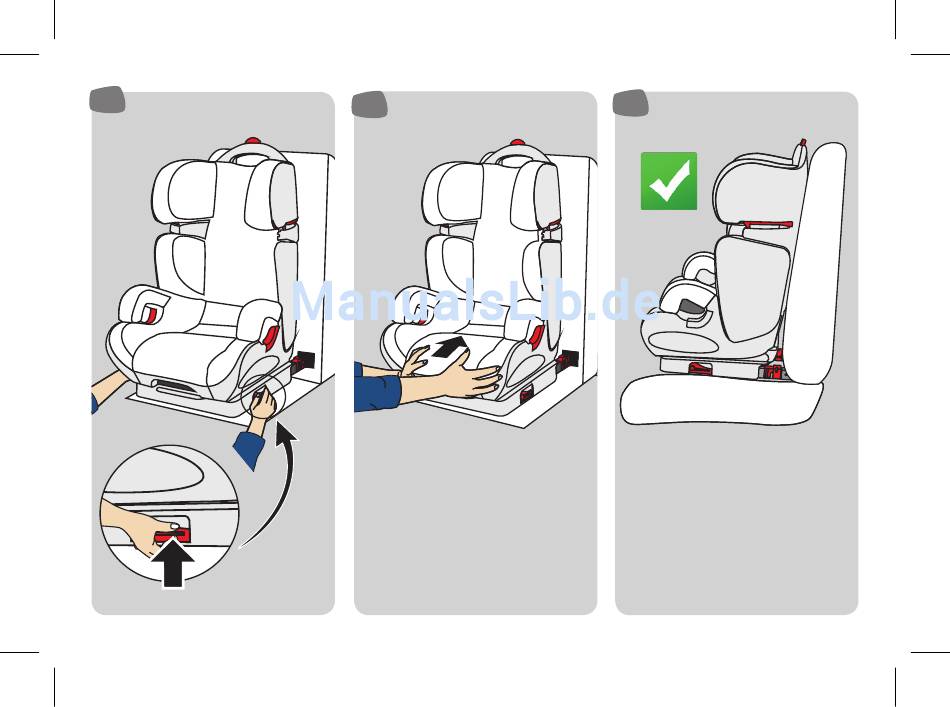 ManualsLib.de