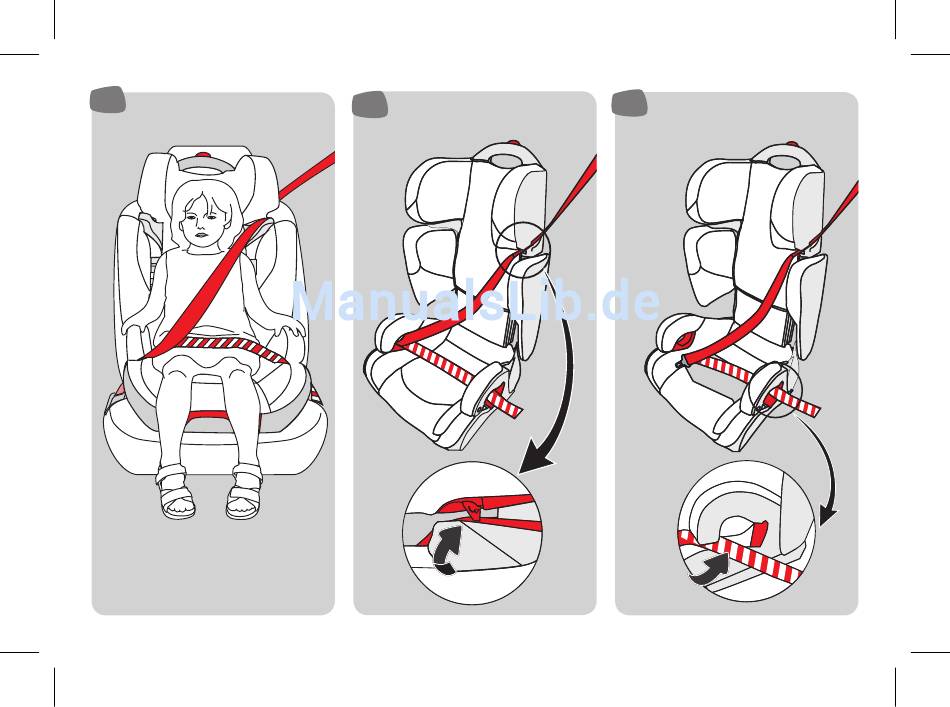 ManualsLib.de