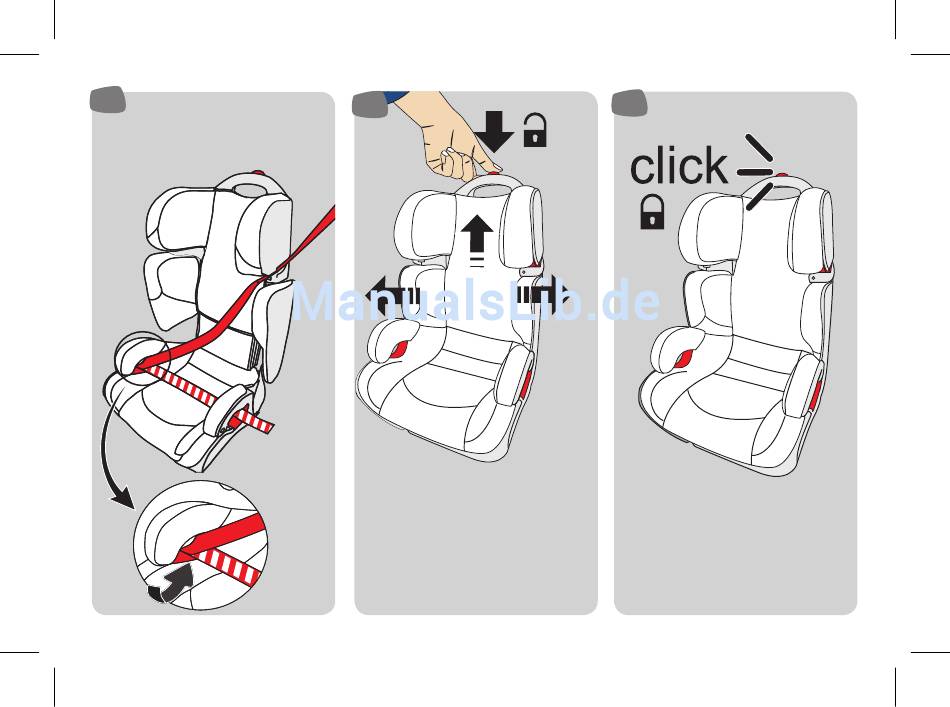 click

ManualsLib.de