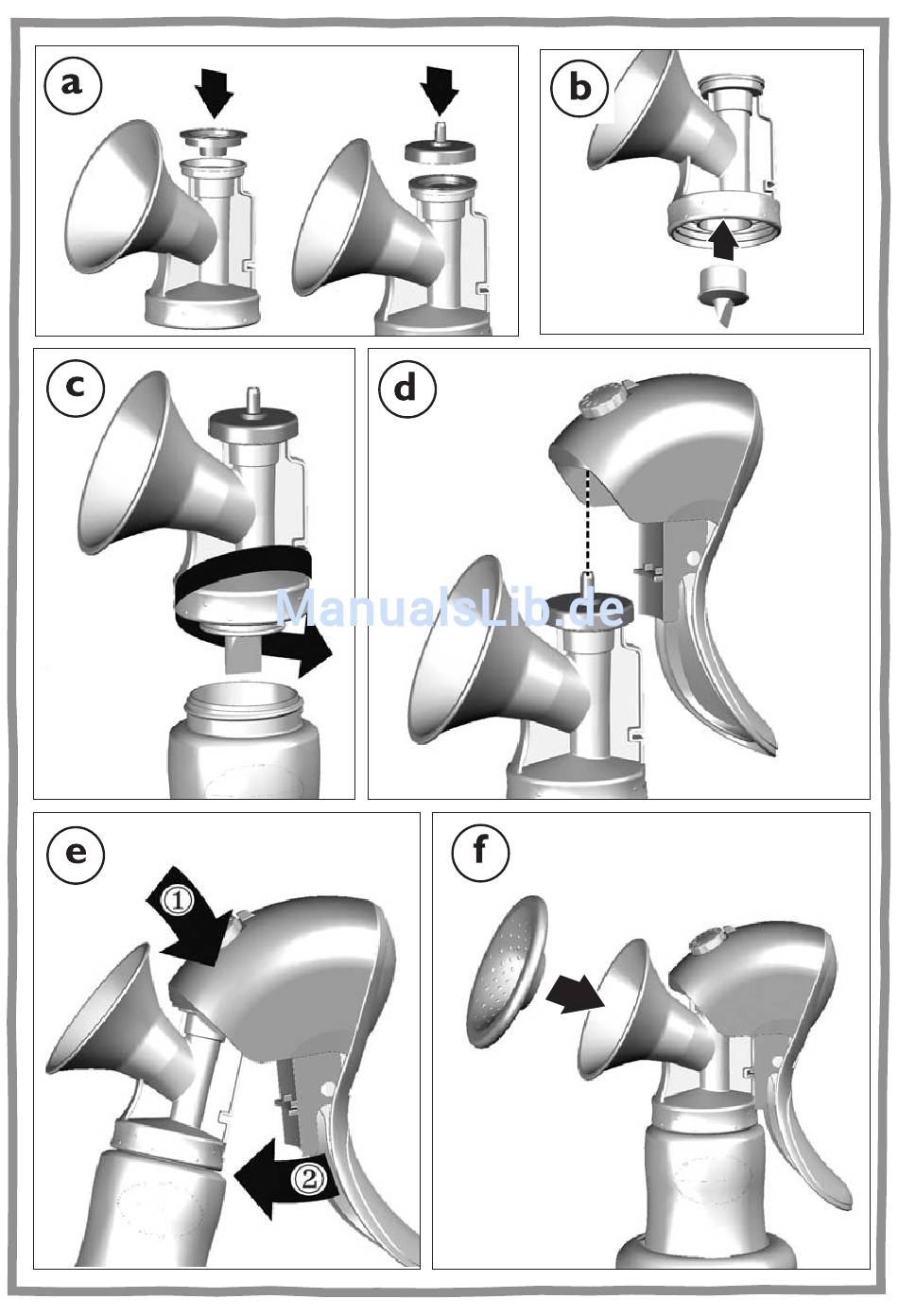 a

b

c

d

ManualsLib.de

e

①

②

f