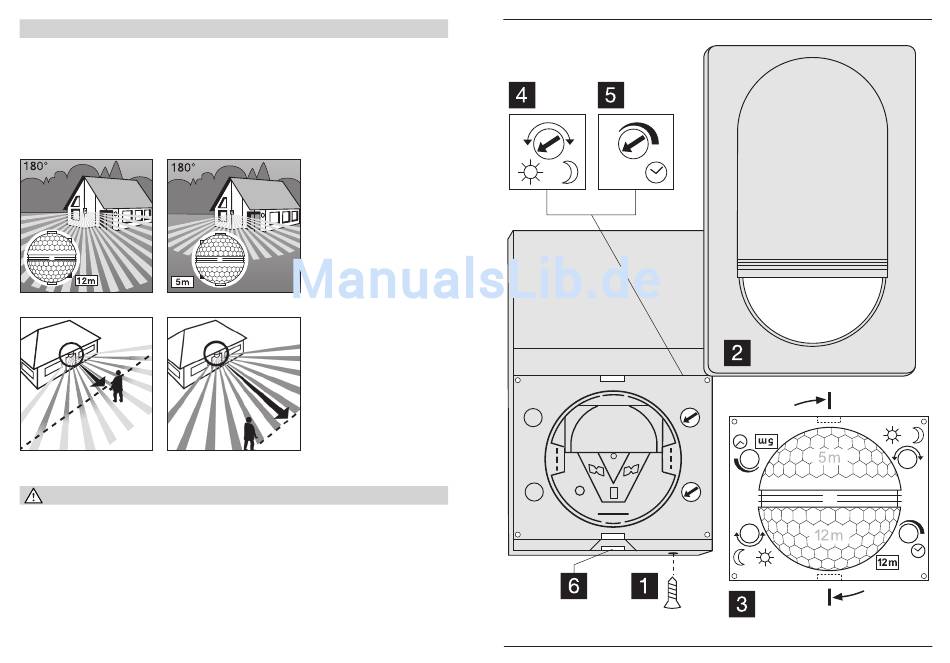 180°

12m

180°

5m

ManualsLib.de

4

5

2

5m

5m

12m

12m

6

1

3