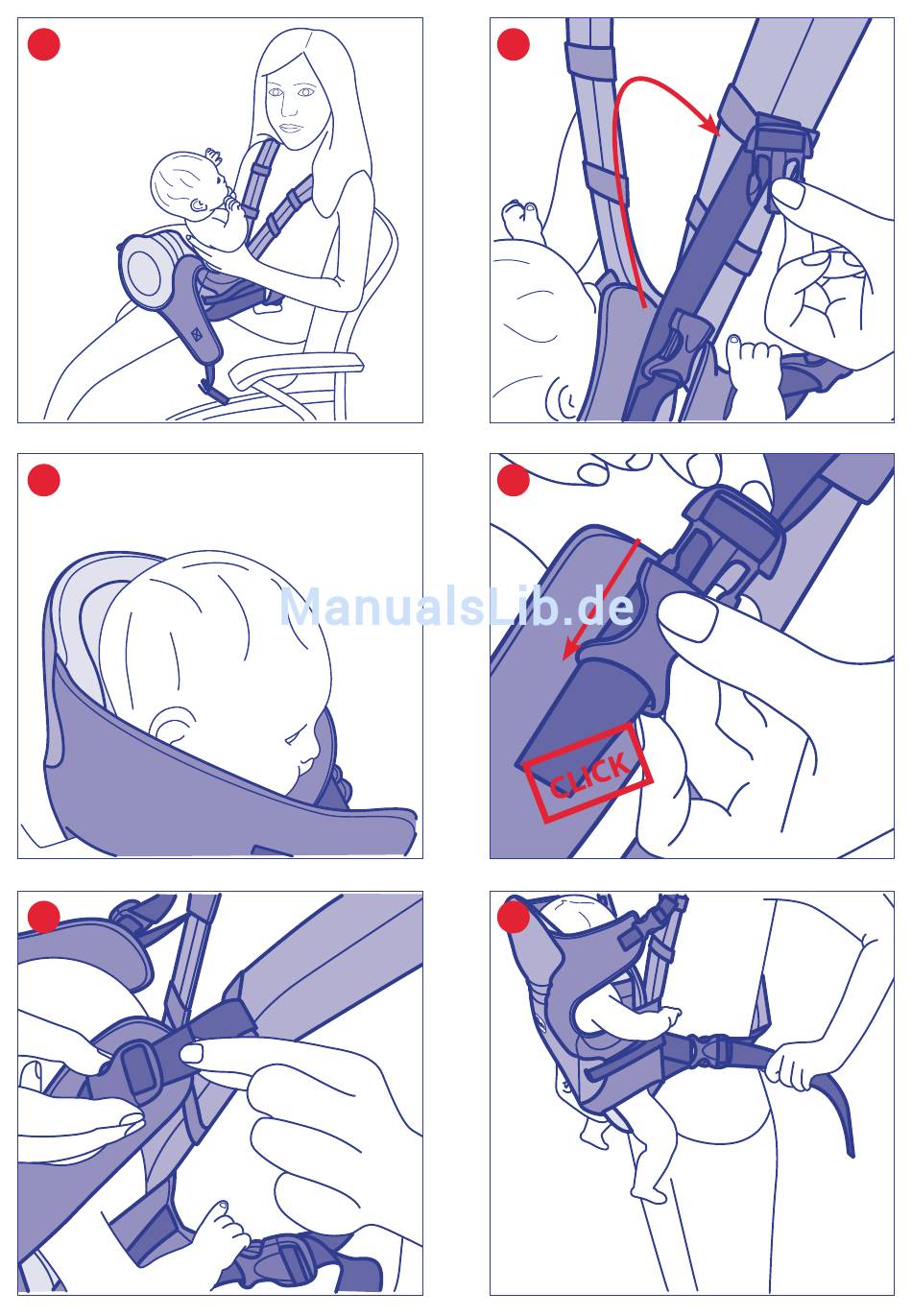 ManualsLib.de

CLICK