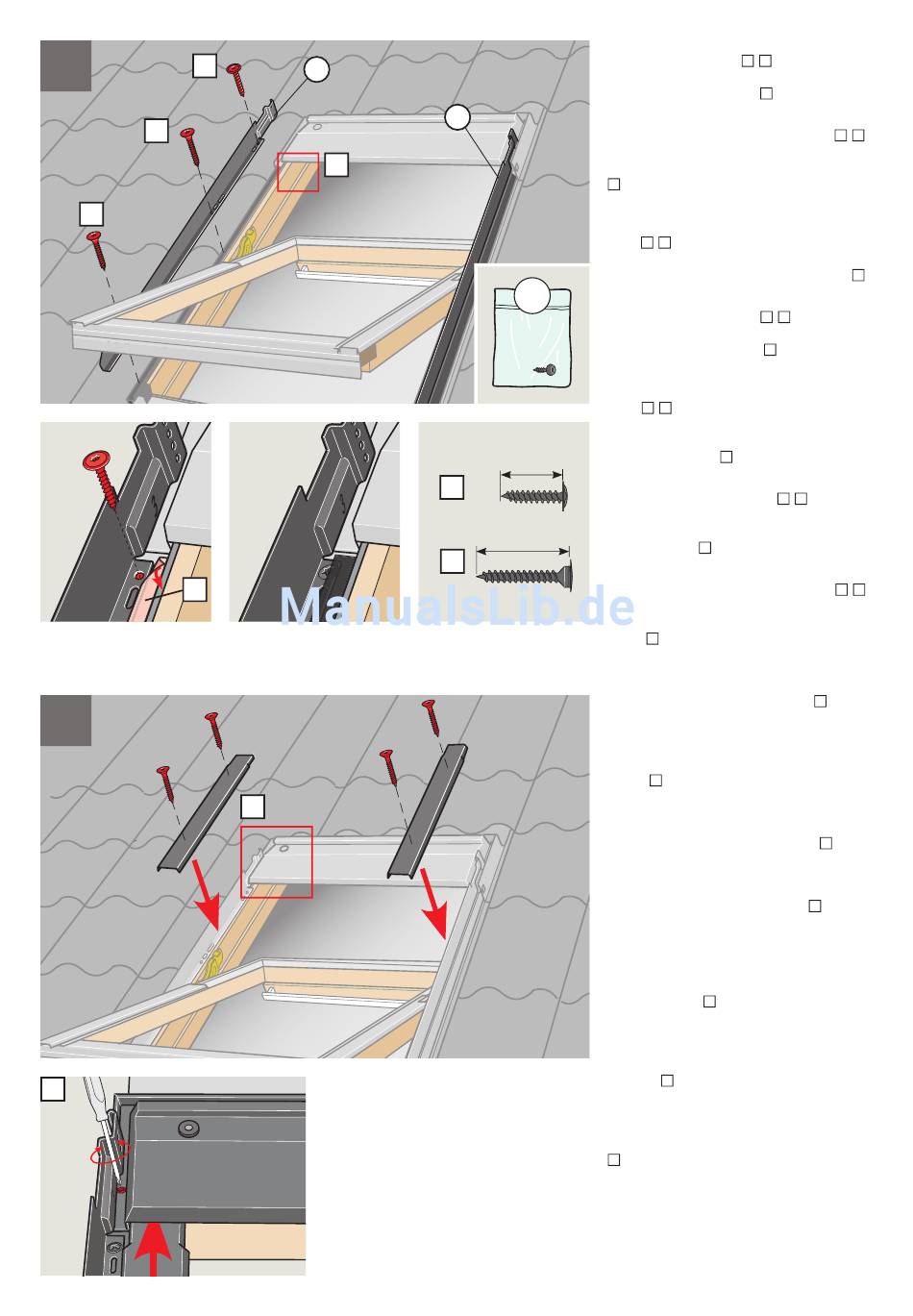 ManualsLib.de