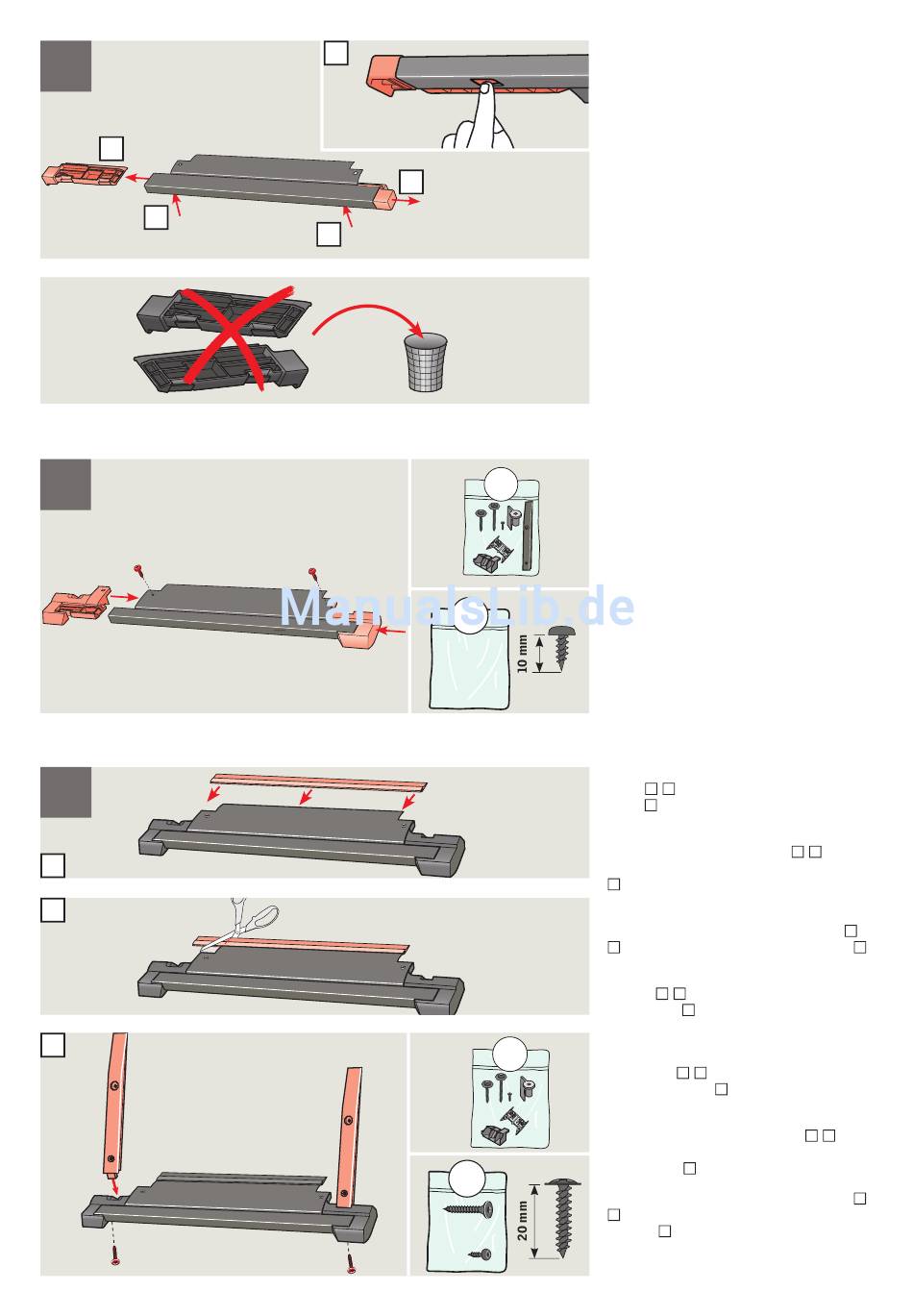 ManualsLib.de

10 mm

20 mm