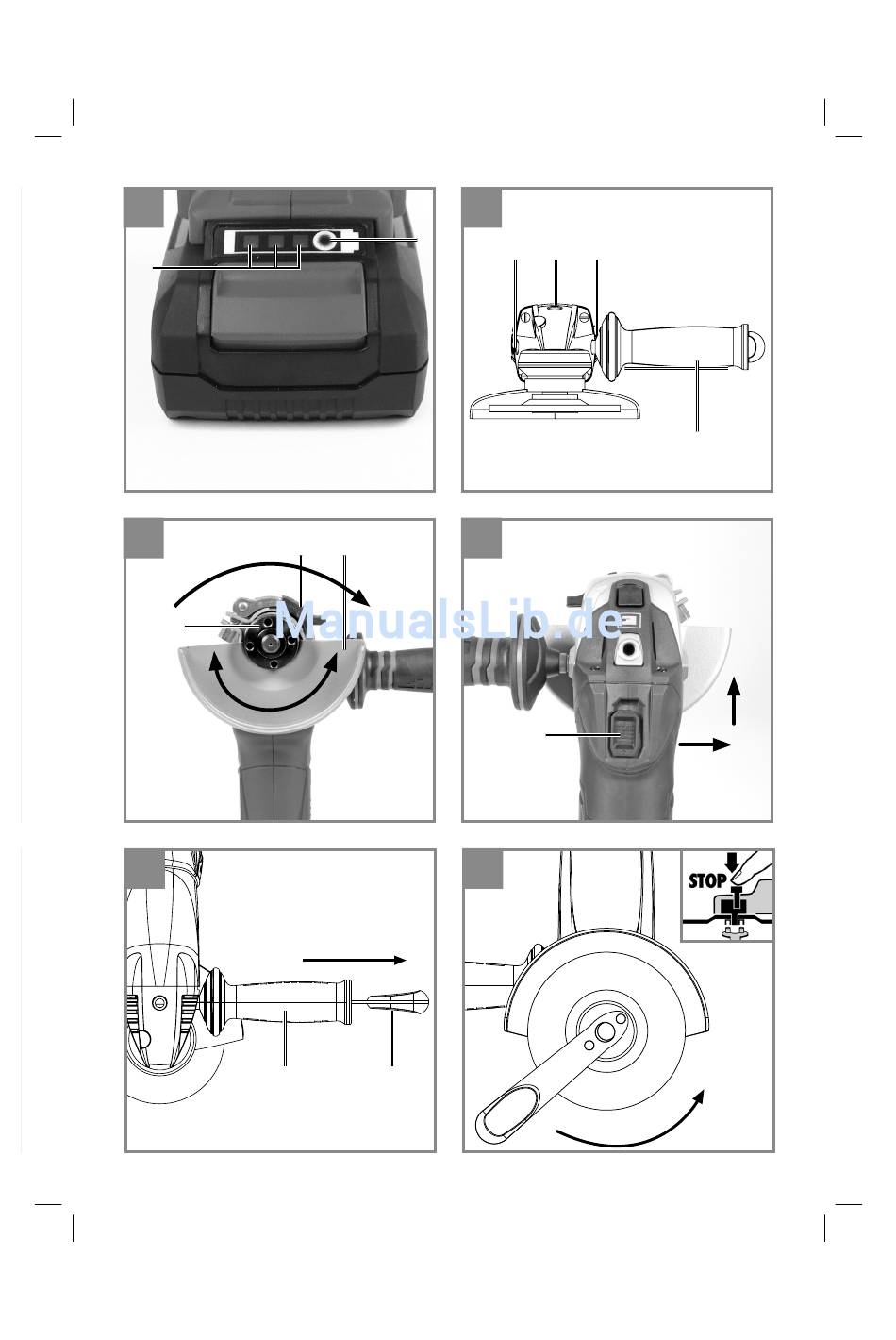 ManualsLib.de

STOP