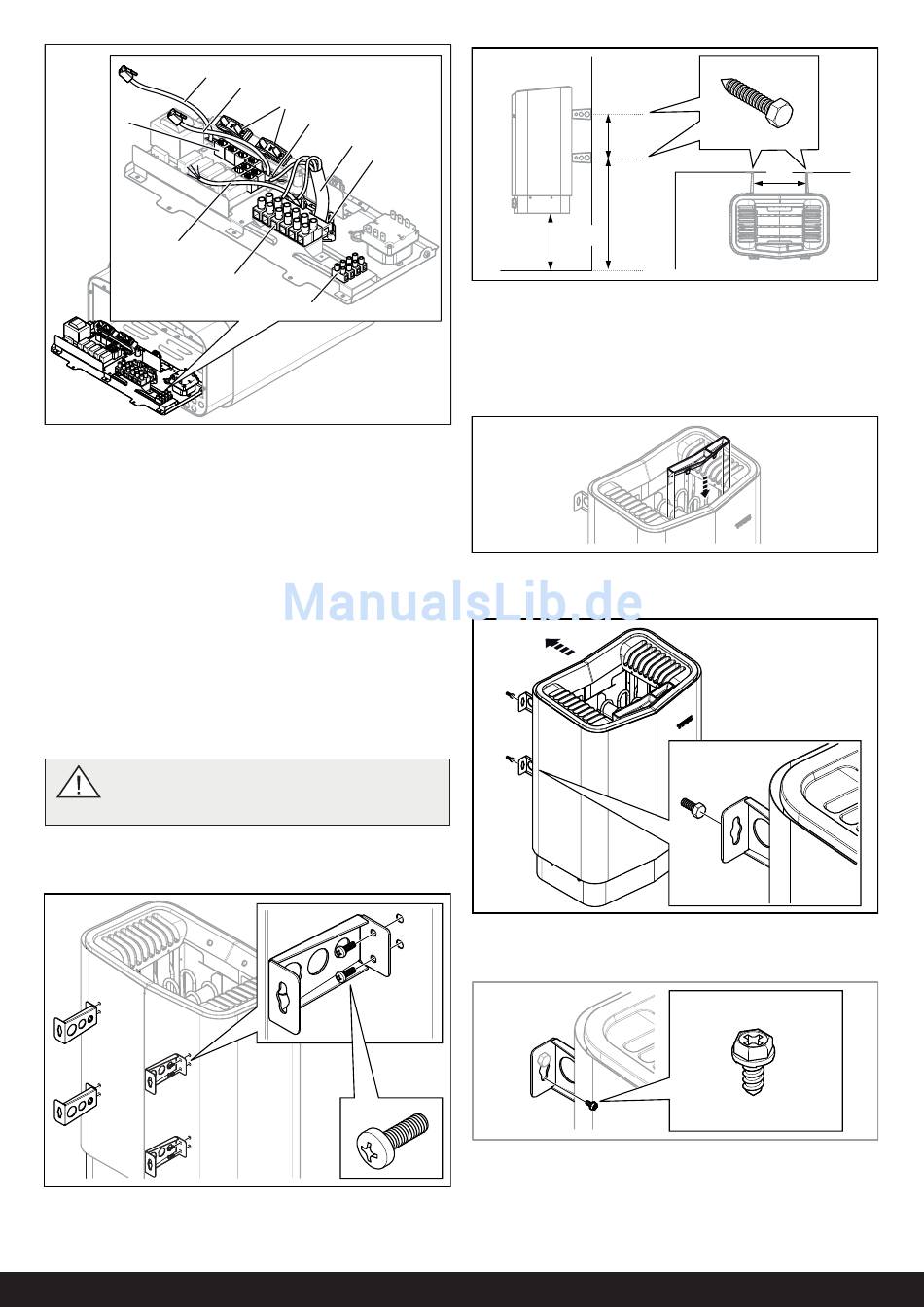 ManualsLib.de