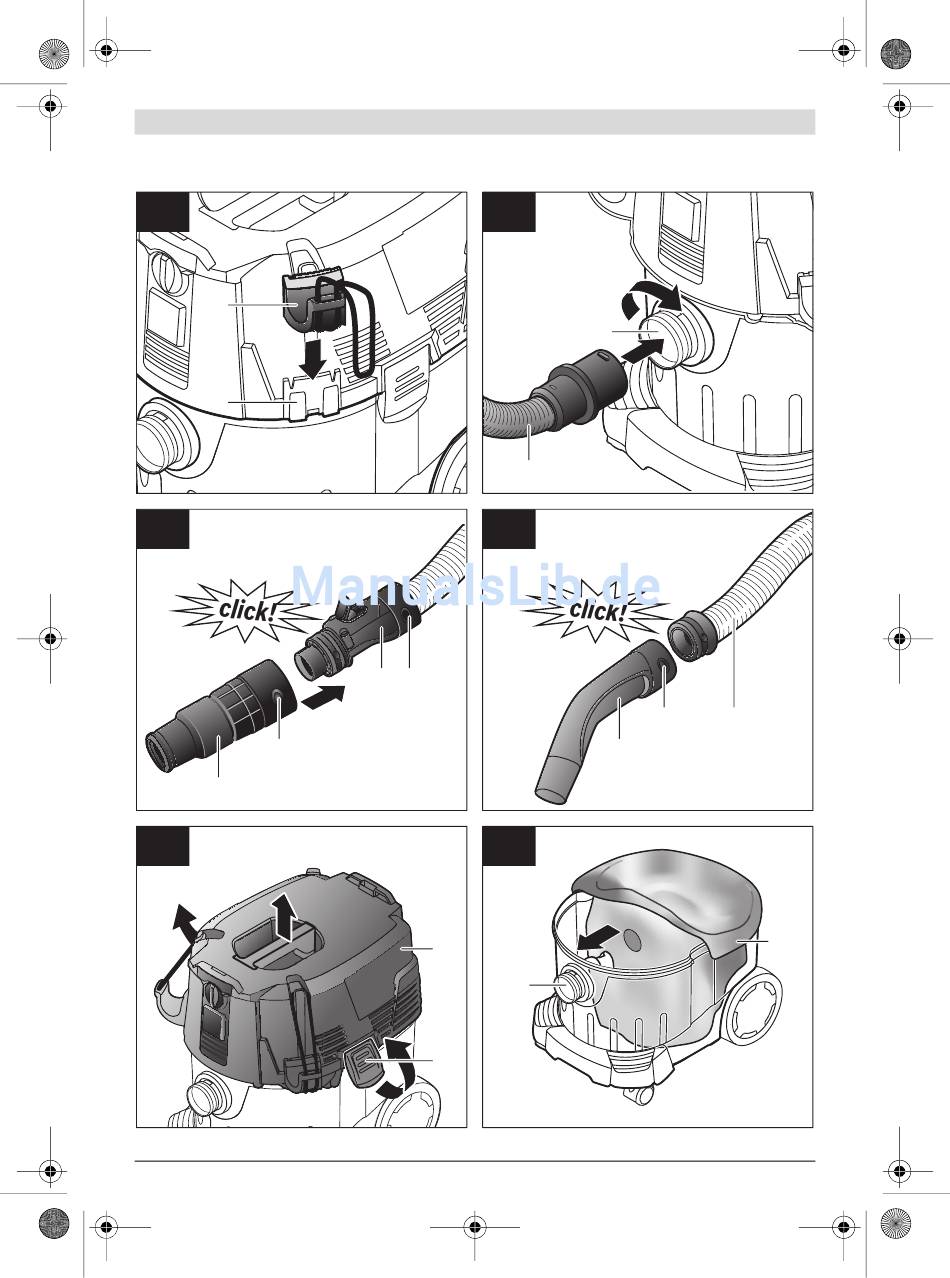 click!

ManualsLib.de

click!