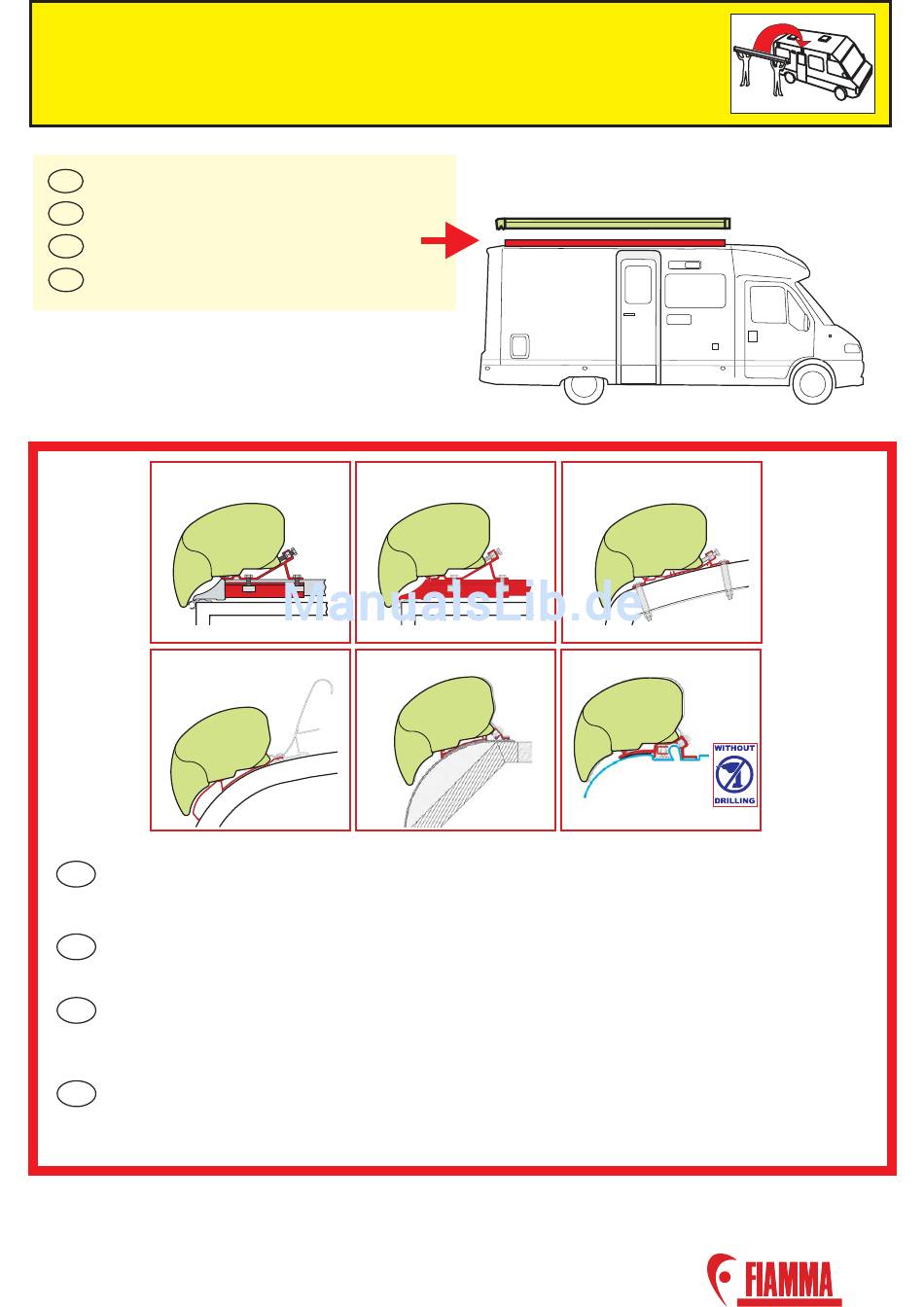 ManualsLib.de

WITHOUT

DRILLING

FIAMMA