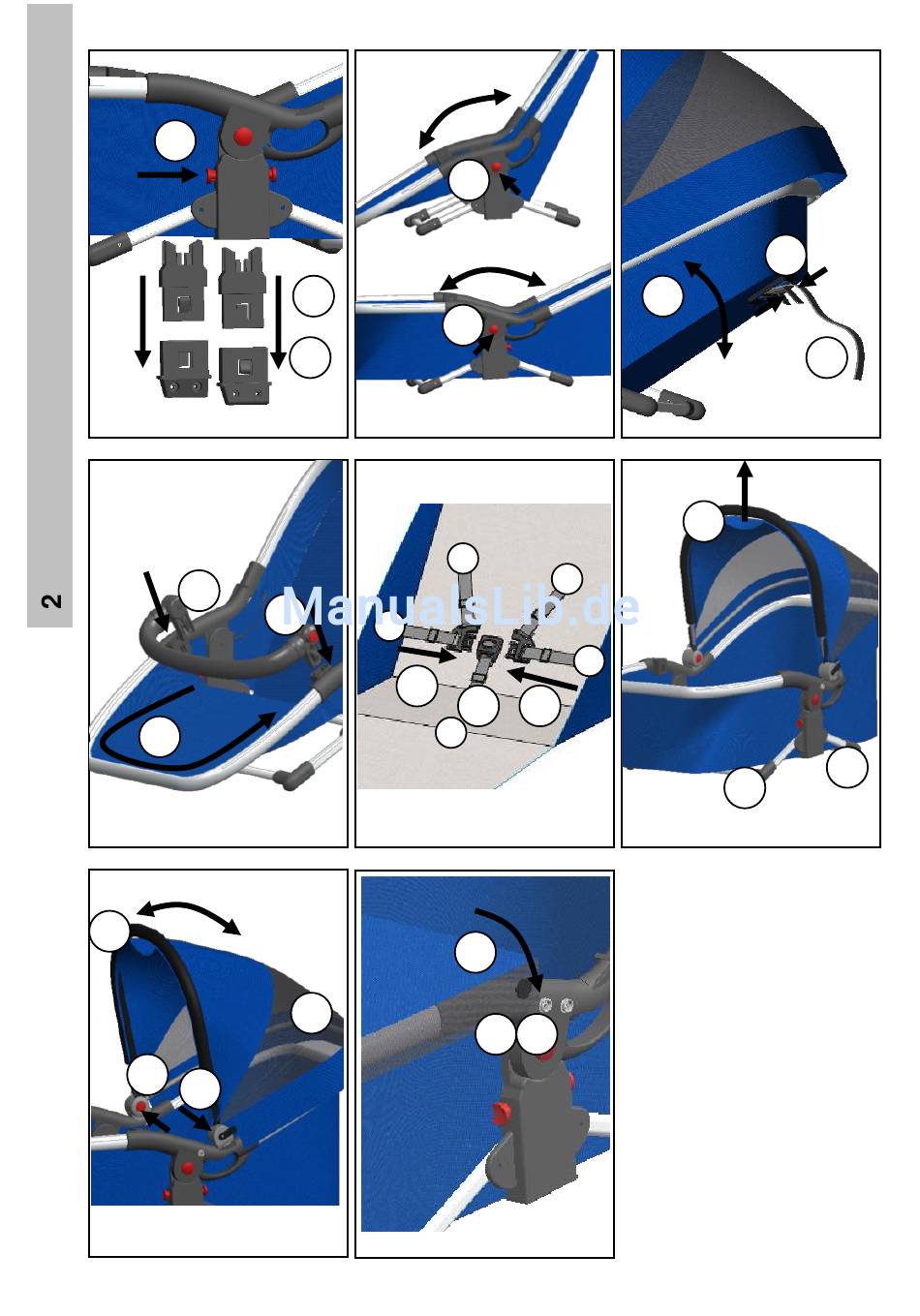 2

ManualsLib.de