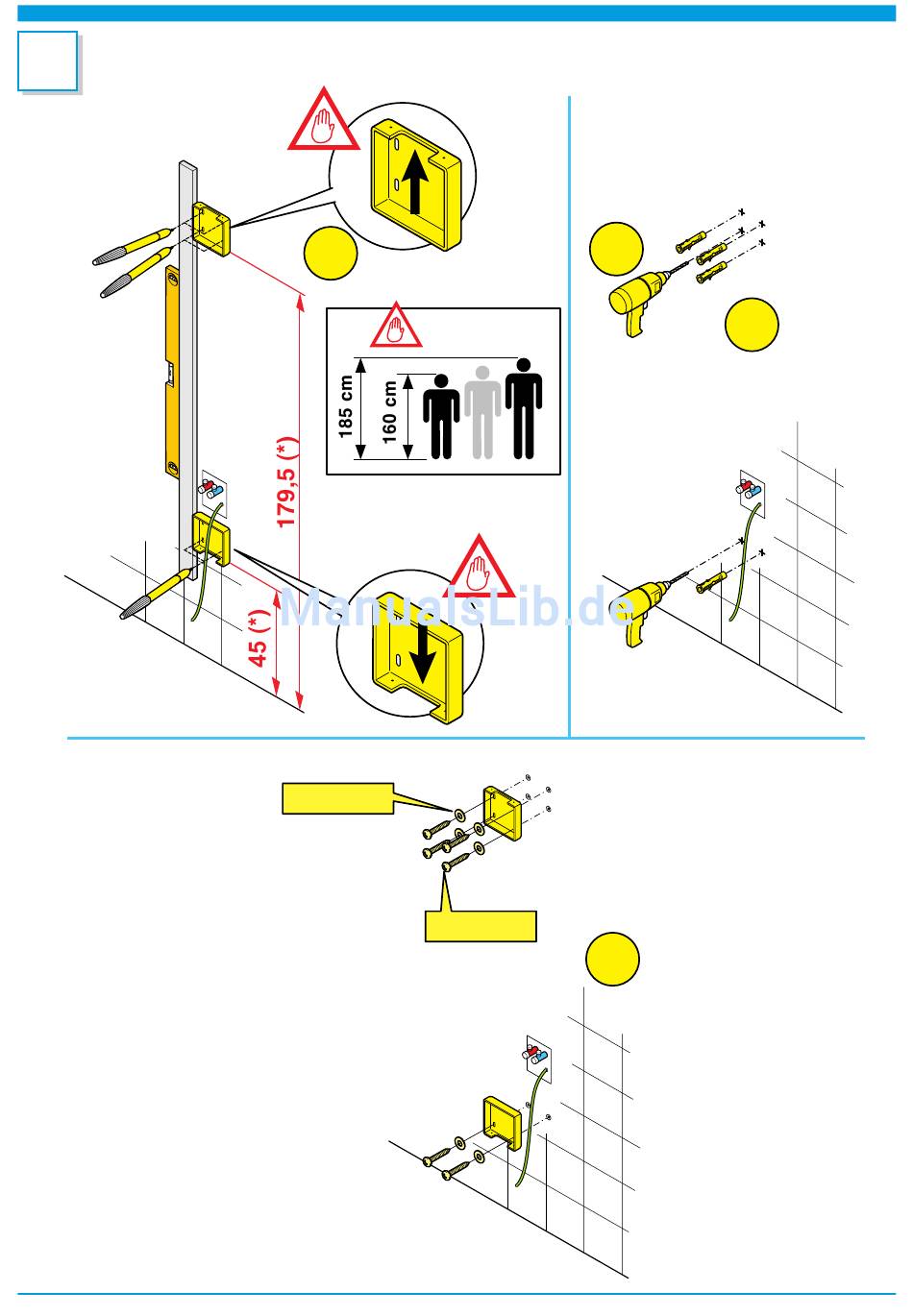 179,5 (*)

45 (*)

185 cm

160 cm

ManualsLib.de