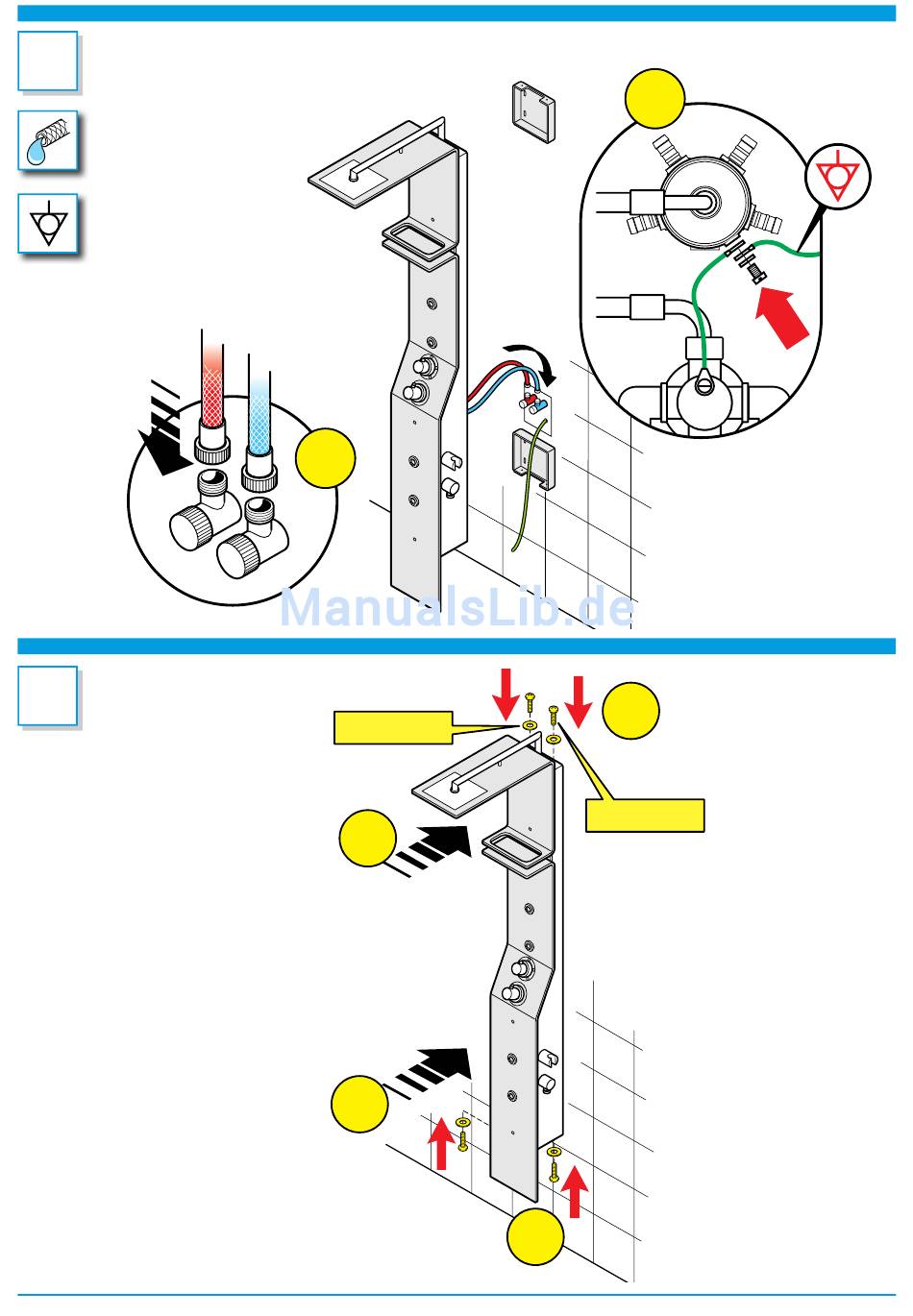 ManualsLib.de