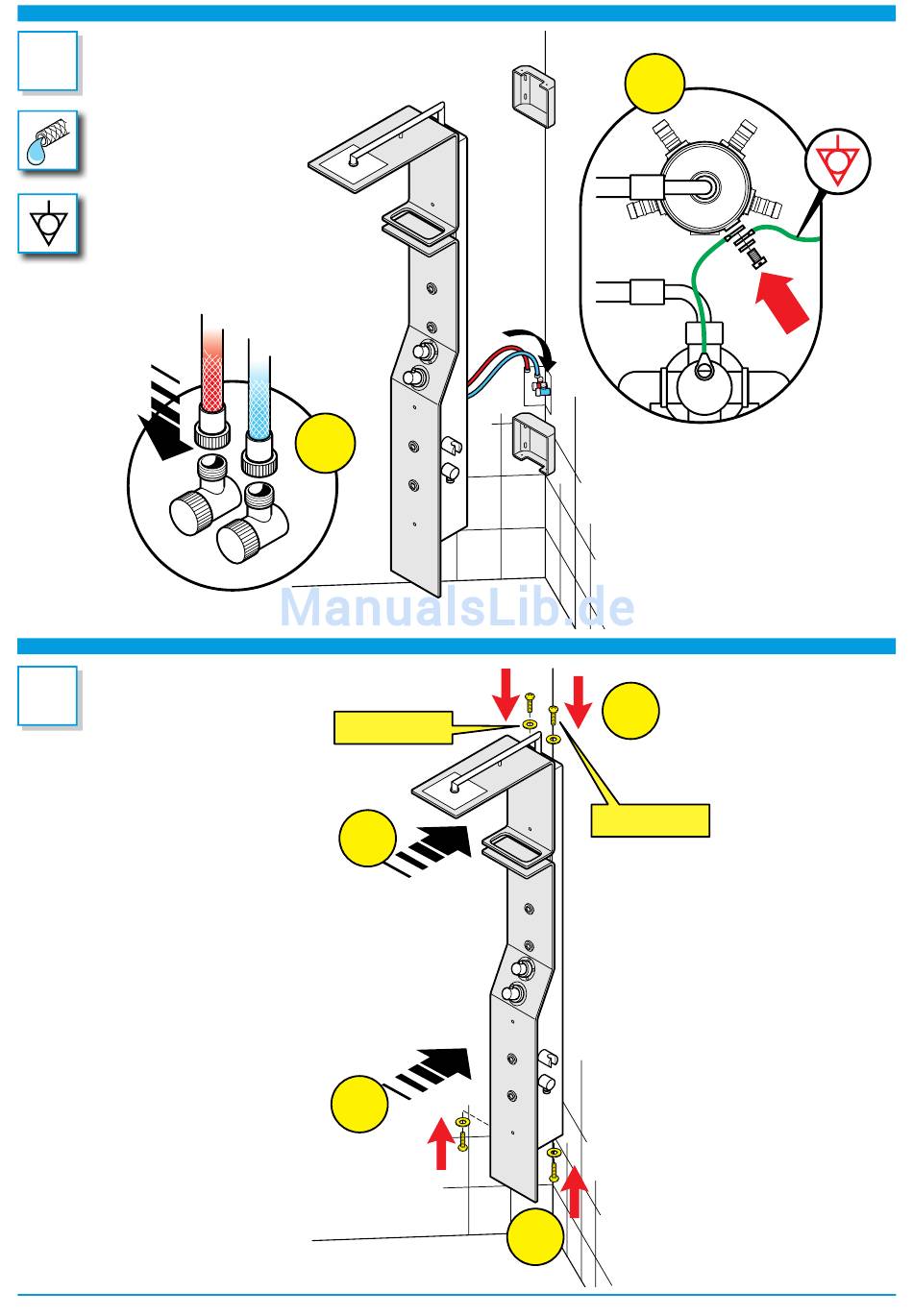 ManualsLib.de