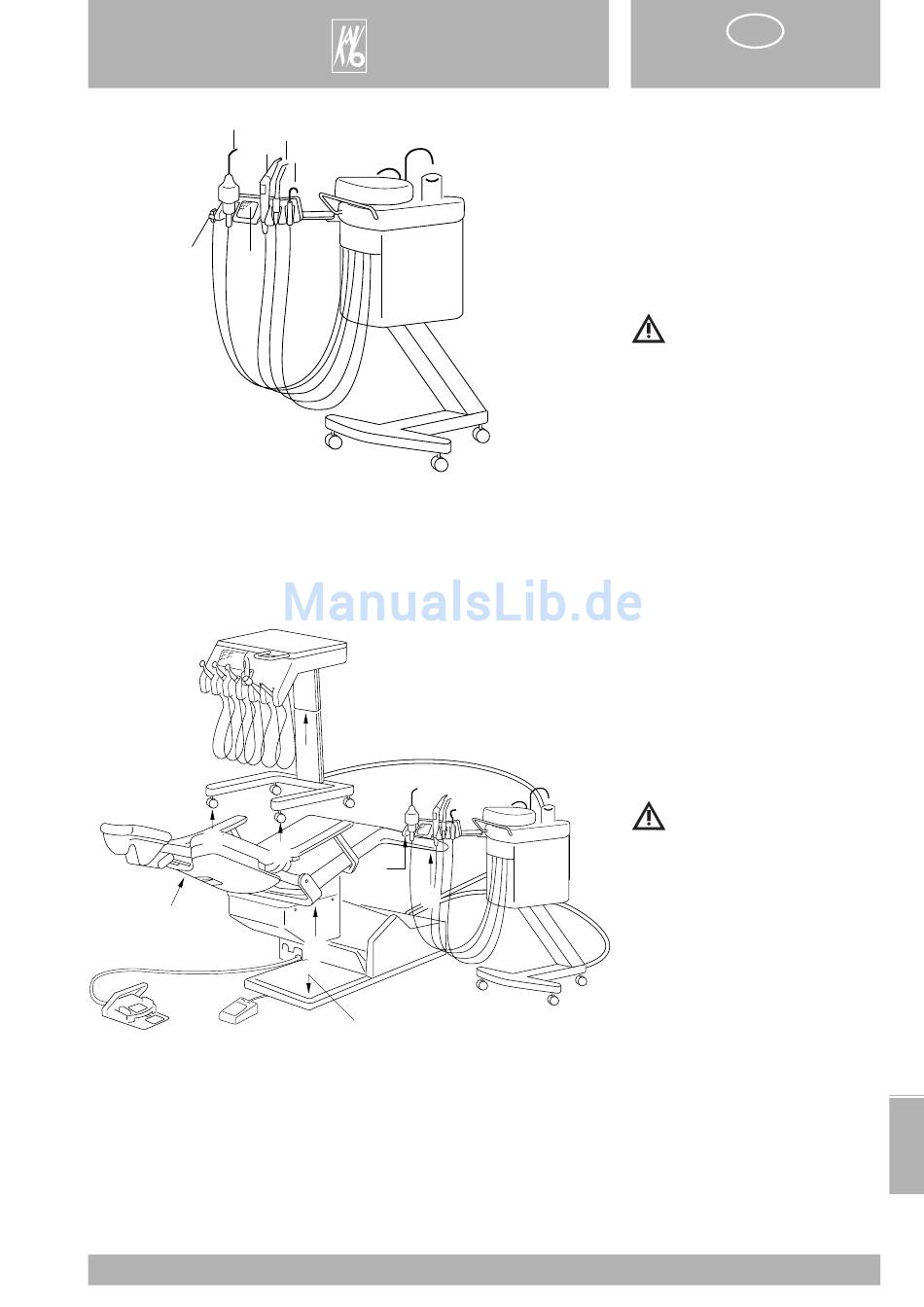 ManualsLib.de