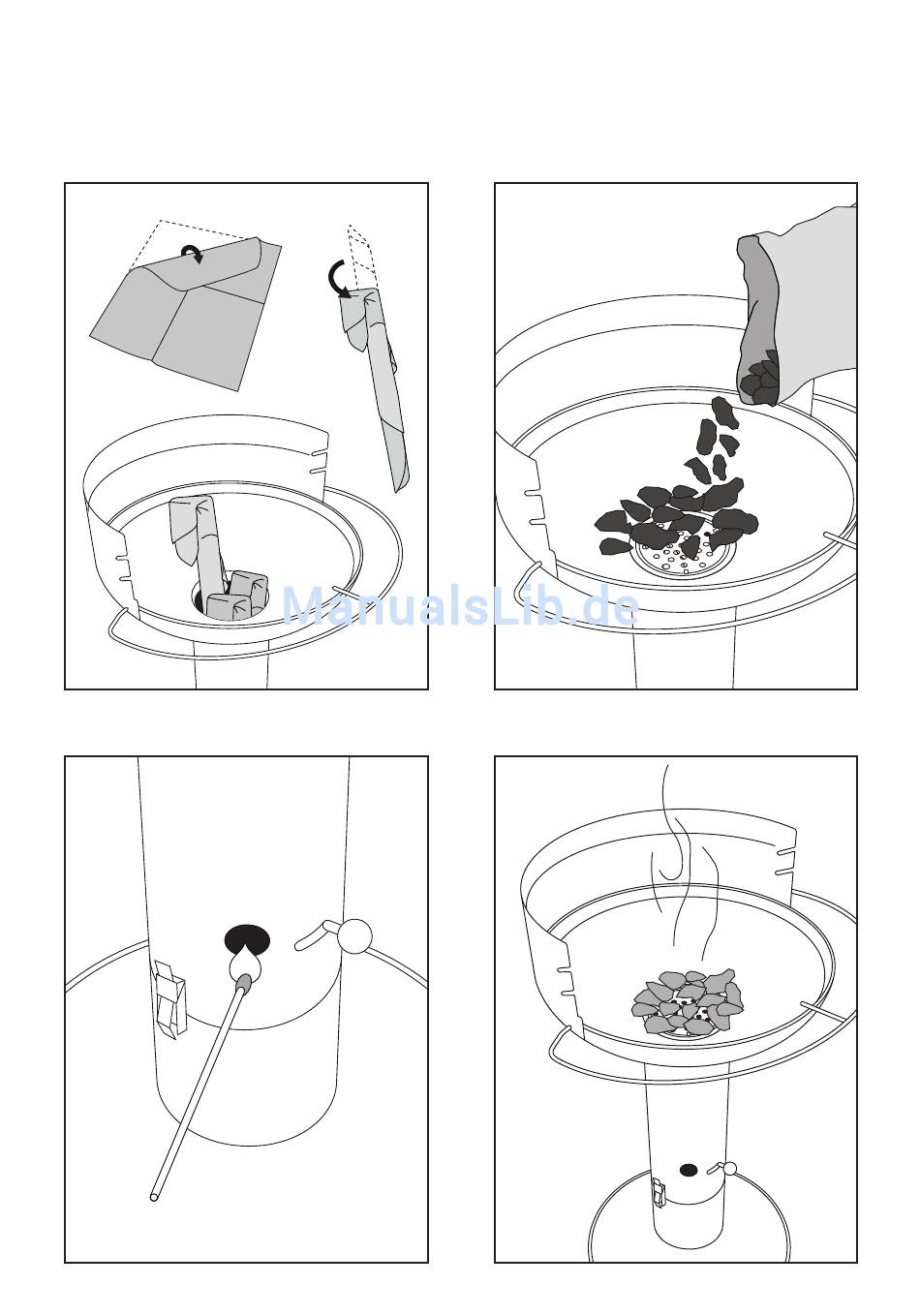 ManualsLib.de