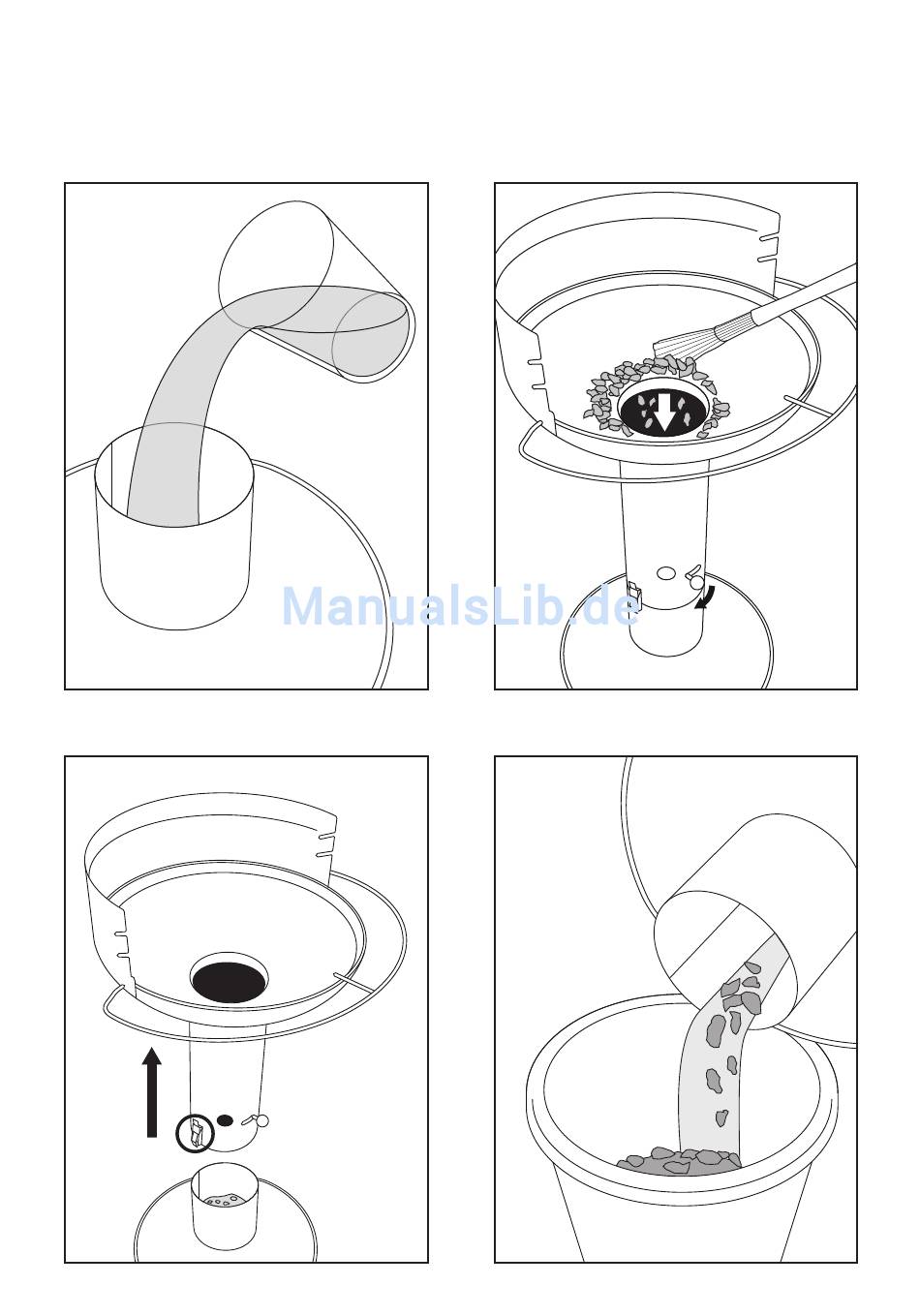 ManualsLib.de