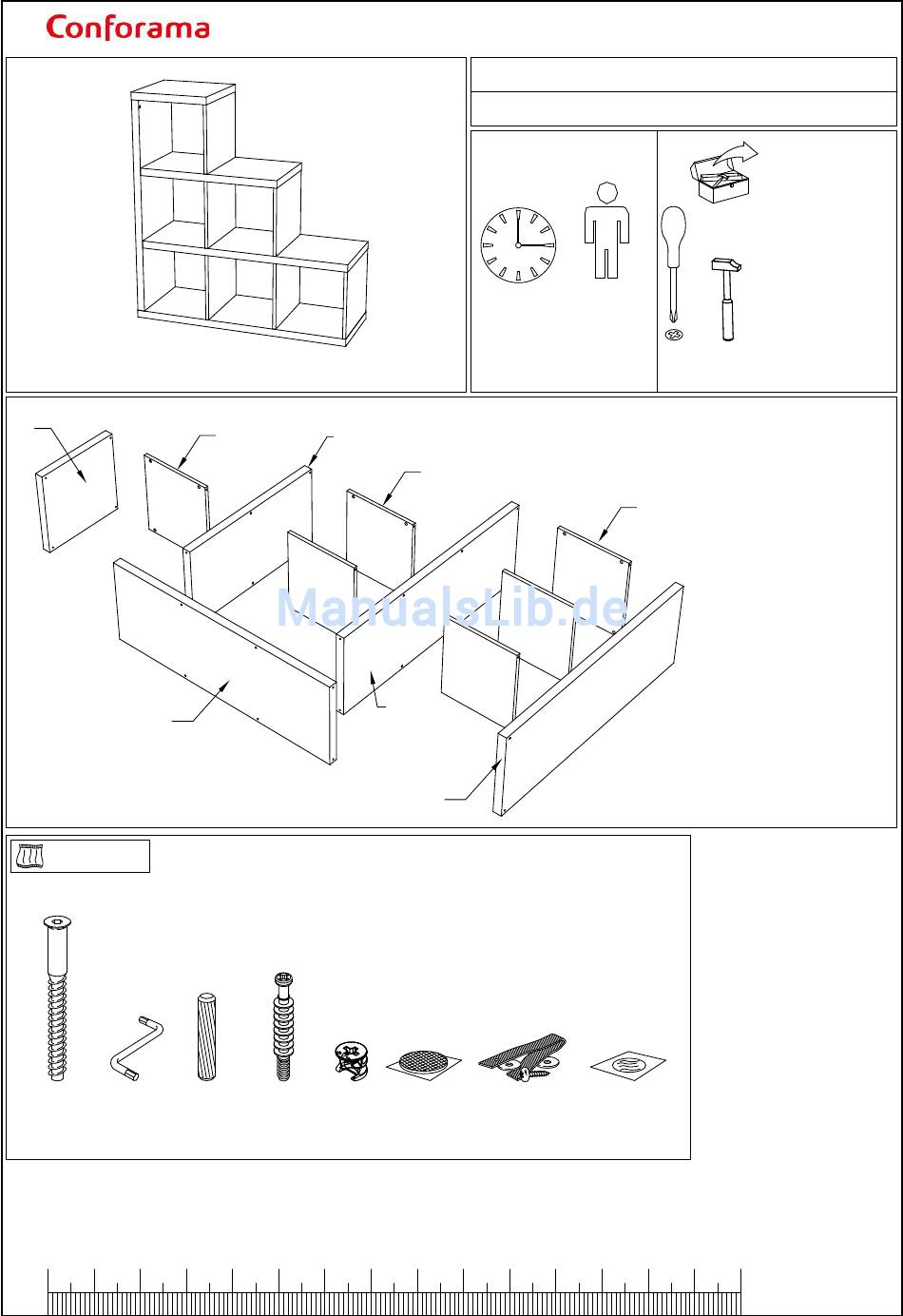 Conforama

ManualsLib.de