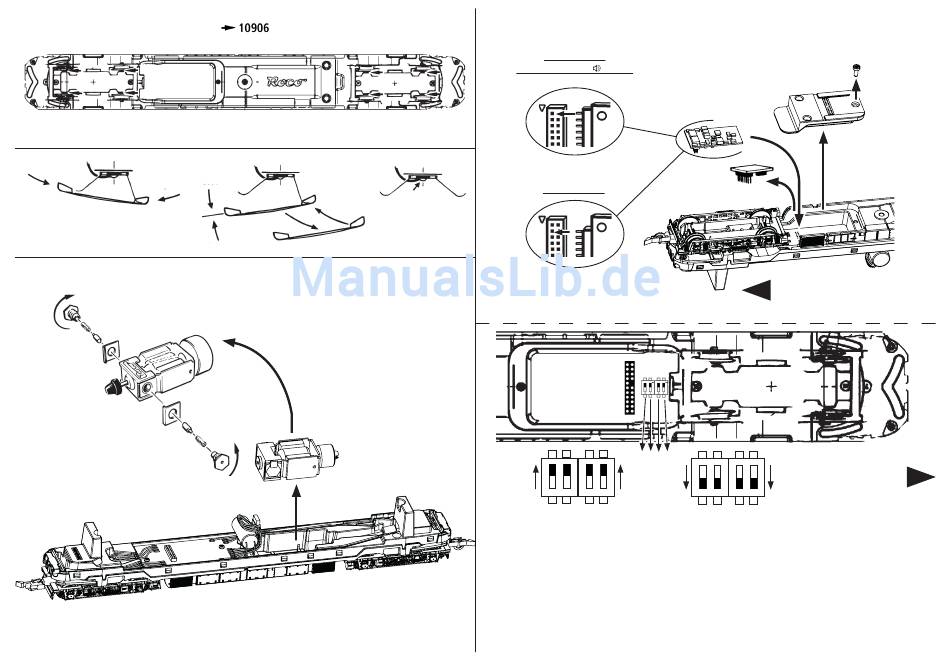 10906

Roco

ManualsLib.de