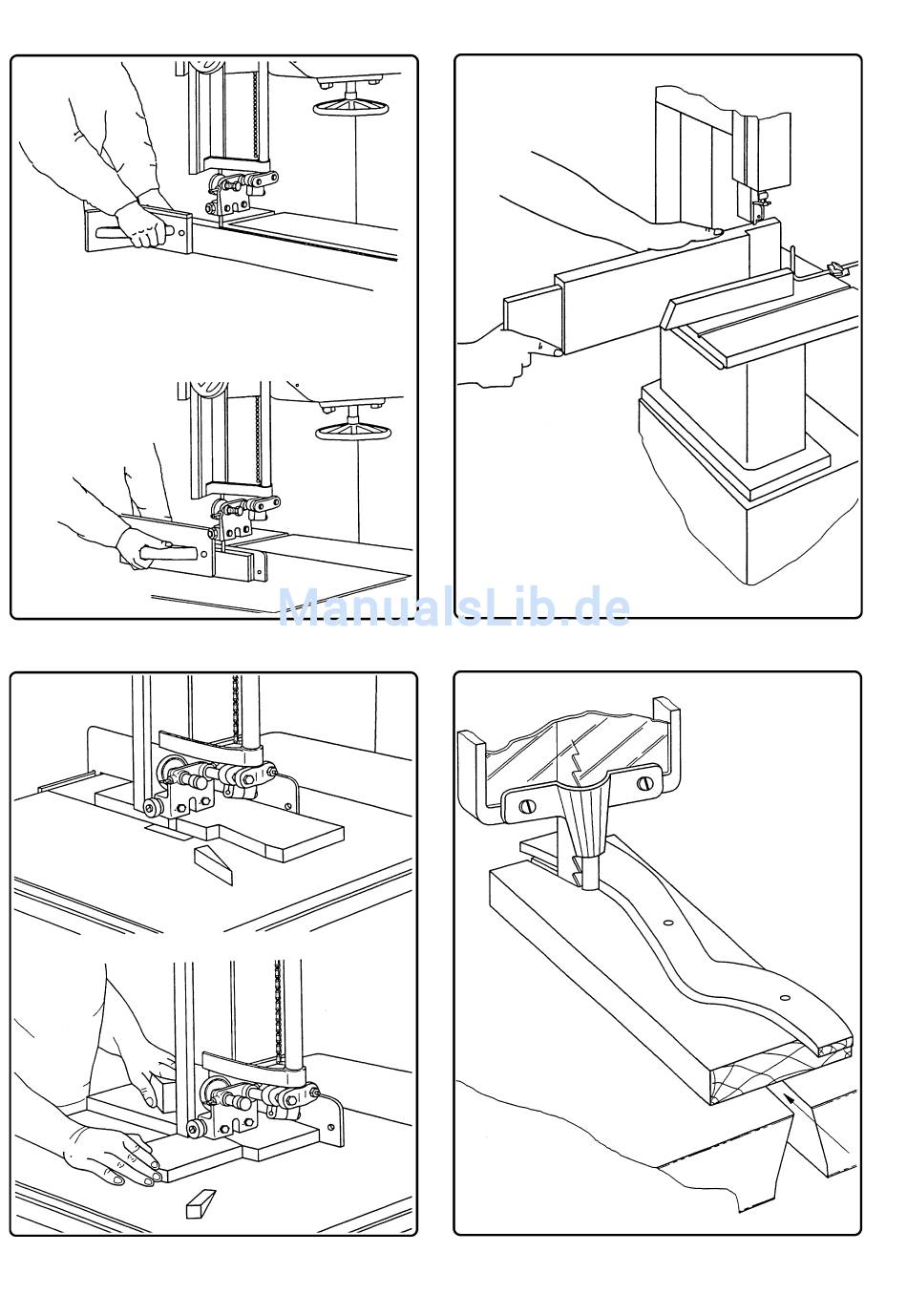 ManualsLib.de