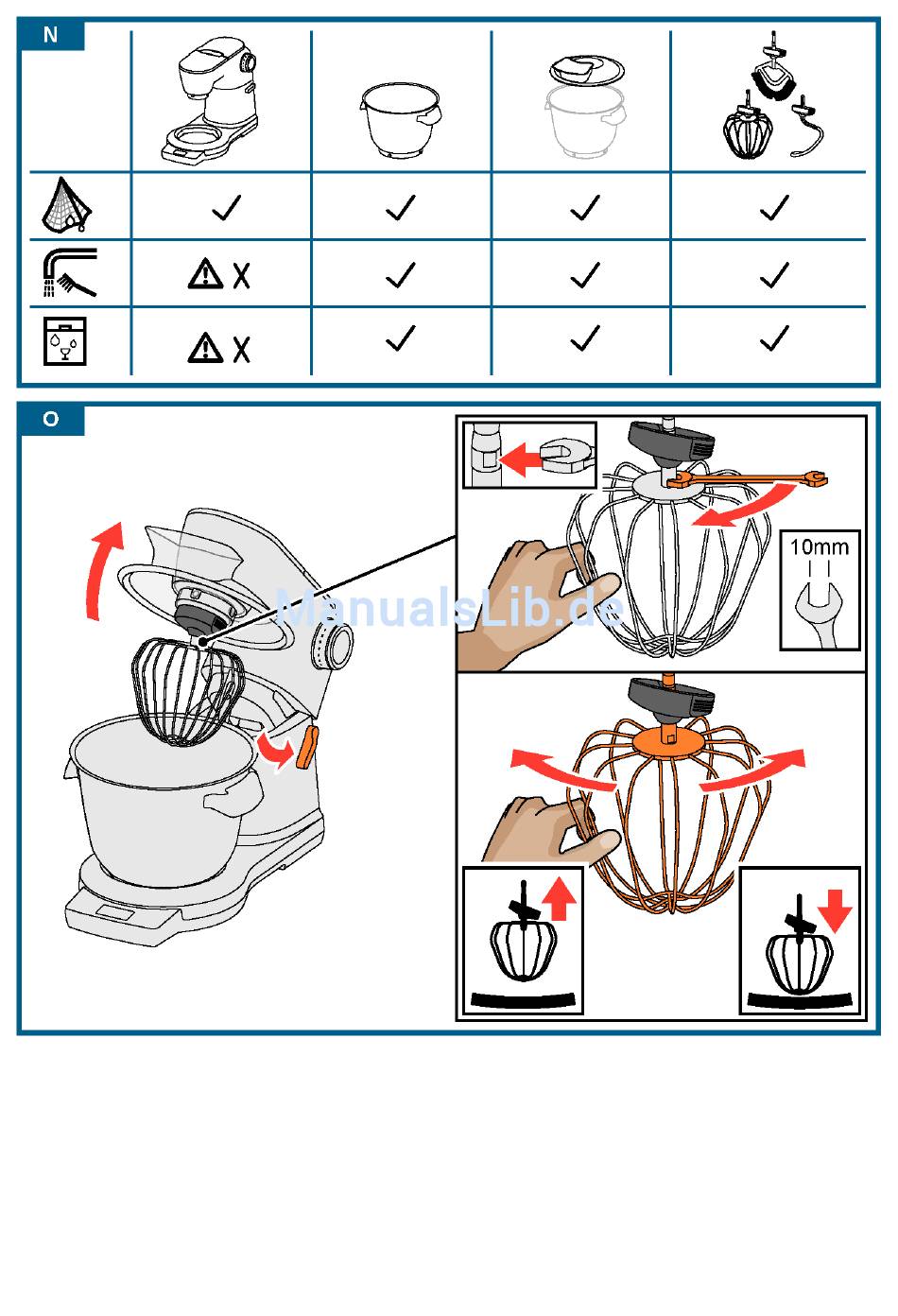 N

| | | | | |
|---|---|---|---|---|
| | ✓ | ✓ | ✓ | ✓ |
| | ⚠ X | ✓ | ✓ | ✓ |
| | ⚠ X | ✓ | ✓ | ✓ |

O

10mm

ManualsLib.de