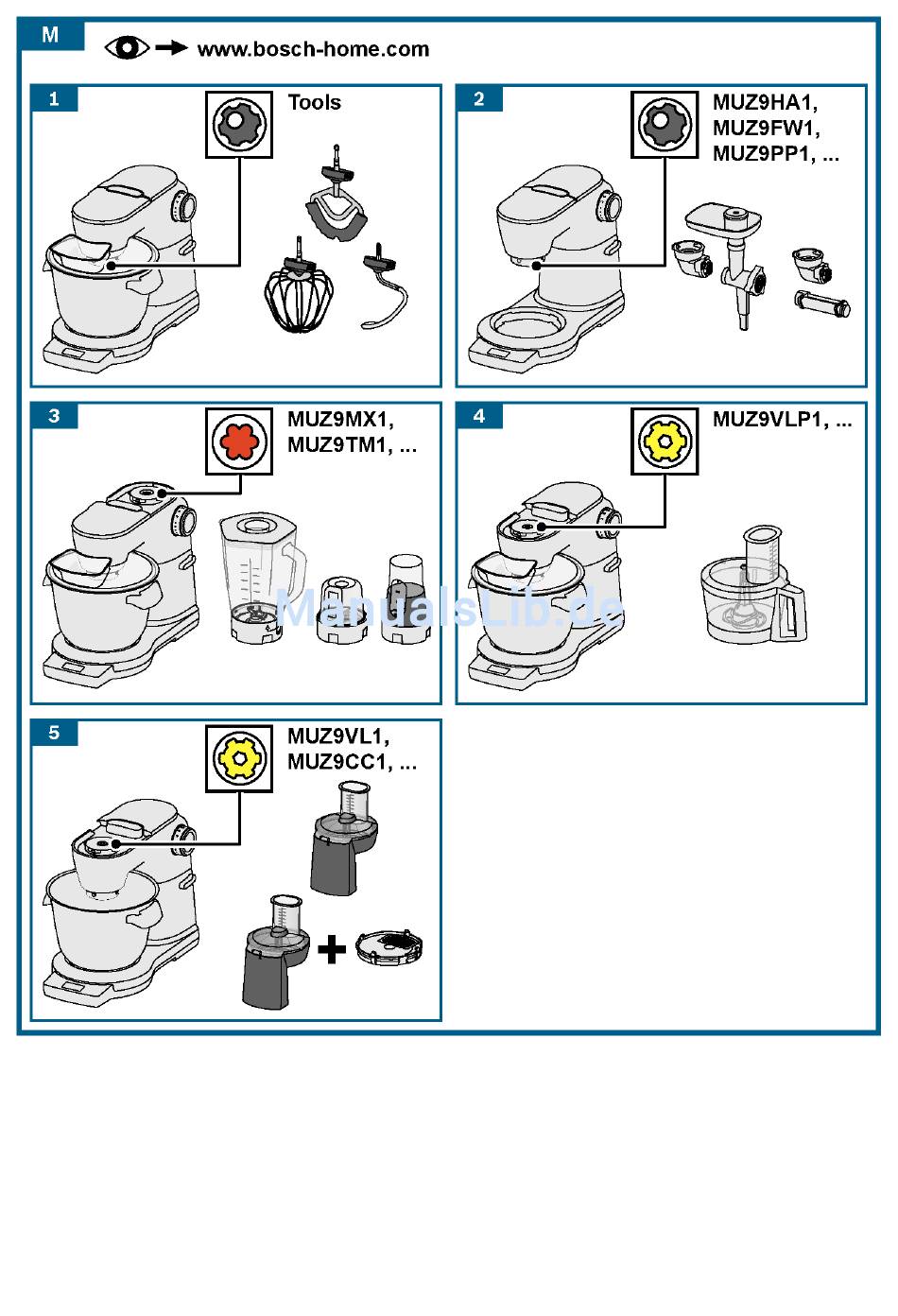 M

www.bosch-home.com

1

Tools

2

MUZ9HA1, MUZ9FW1, MUZ9PP1, ...

3

MUZ9MX1, MUZ9TM1, ...

4

MUZ9VLP1, ...

ManualsLib.de

5

MUZ9VL1, MUZ9CC1, ...