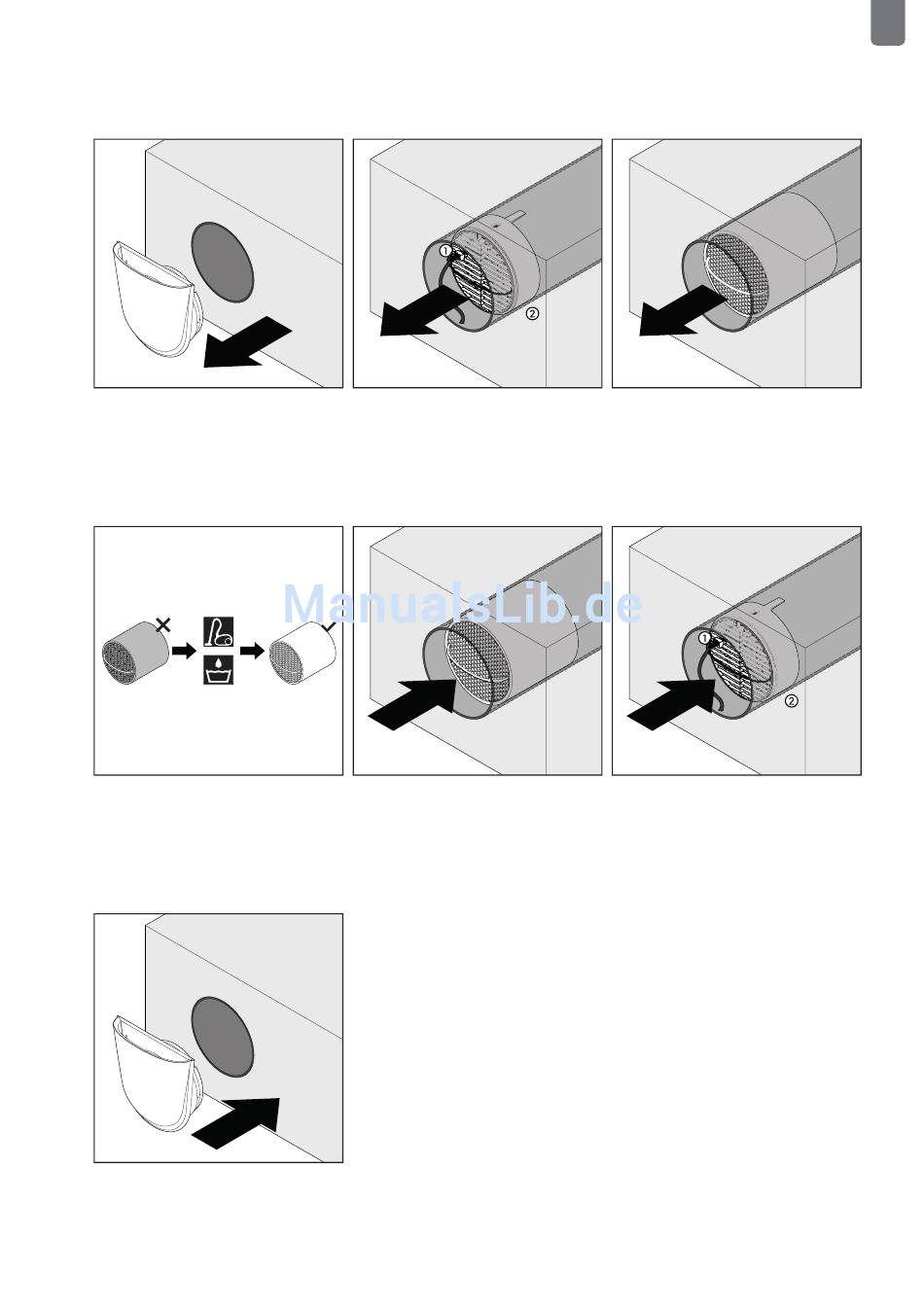 ①
②

ManualsLib.de

①
②