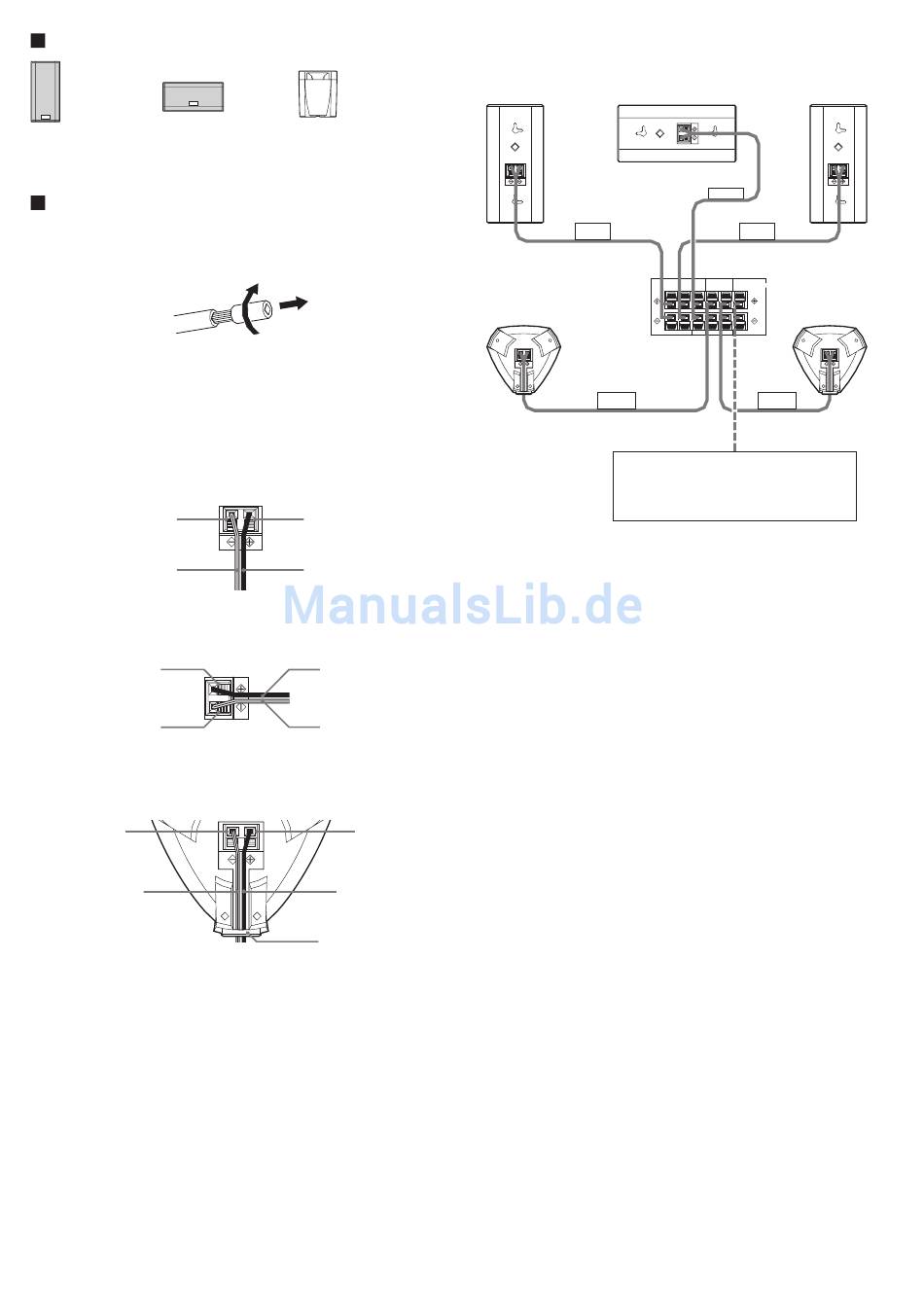 ManualsLib.de